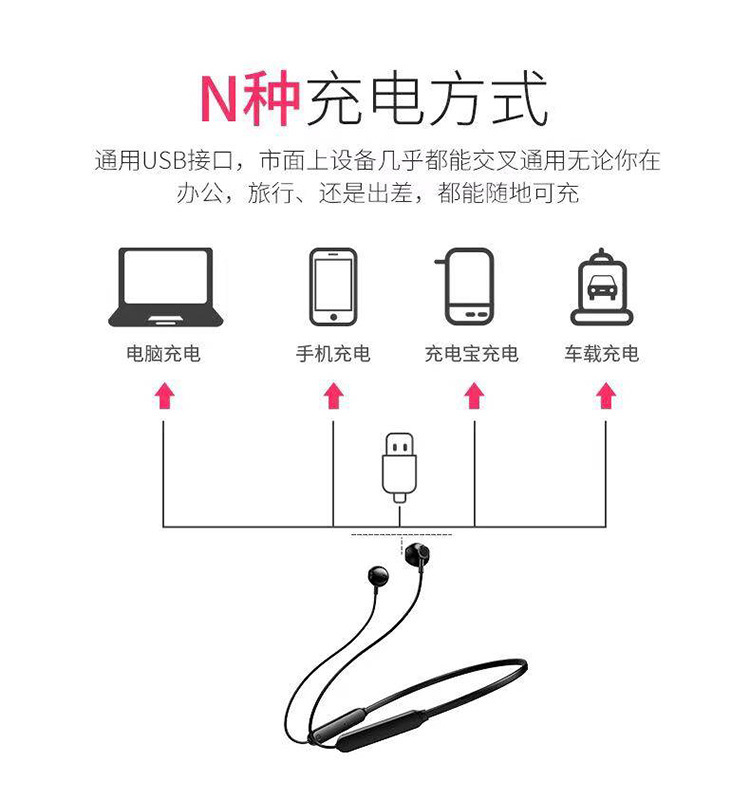 N种充电方式

通用USB接口，市面上设备几乎都能交叉通用无论你在办公，旅行、还是出差，都能随地可充

电脑充电

手机充电

充电宝充电

车载充电