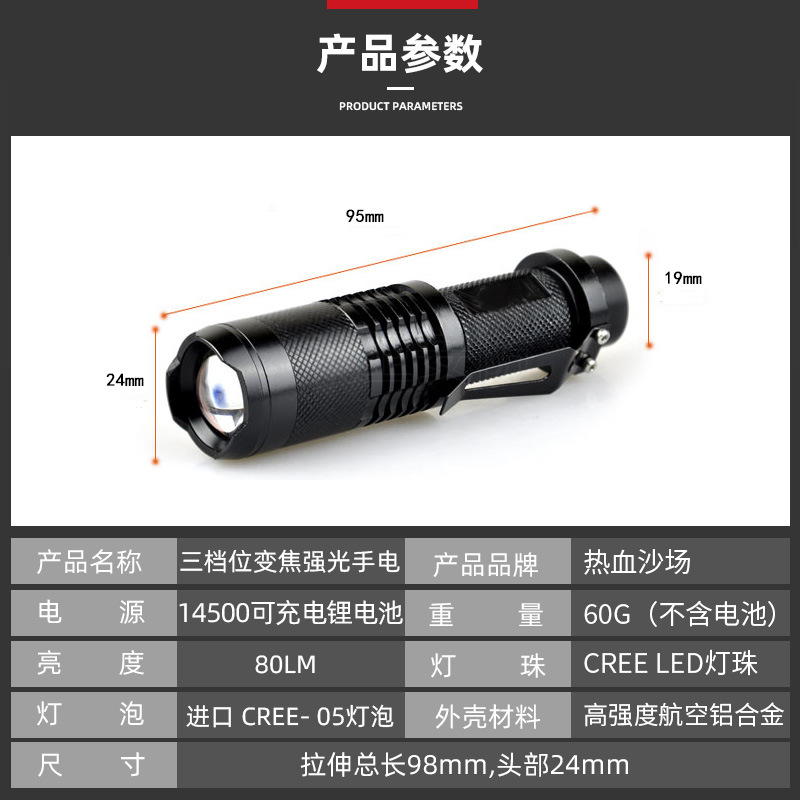 产品参数

PRODUCT PARAMETERS

95㎜

19㎜

24㎜

| 产品名称 | 三档位变焦强光手电 | 产品品牌 | 热血沙场 |
|---|---|---|---|
| 电　源 | 14500可充电锂电池 | 重　量 | 60G（不含电池） |
| 亮　度 | 80LM | 灯　珠 | CREE LED灯珠 |
| 灯　泡 | 进口 CREE- 05灯泡 | 外壳材料 | 高强度航空铝合金 |
| 尺　寸 | 拉伸总长98mm,头部24mm | | |