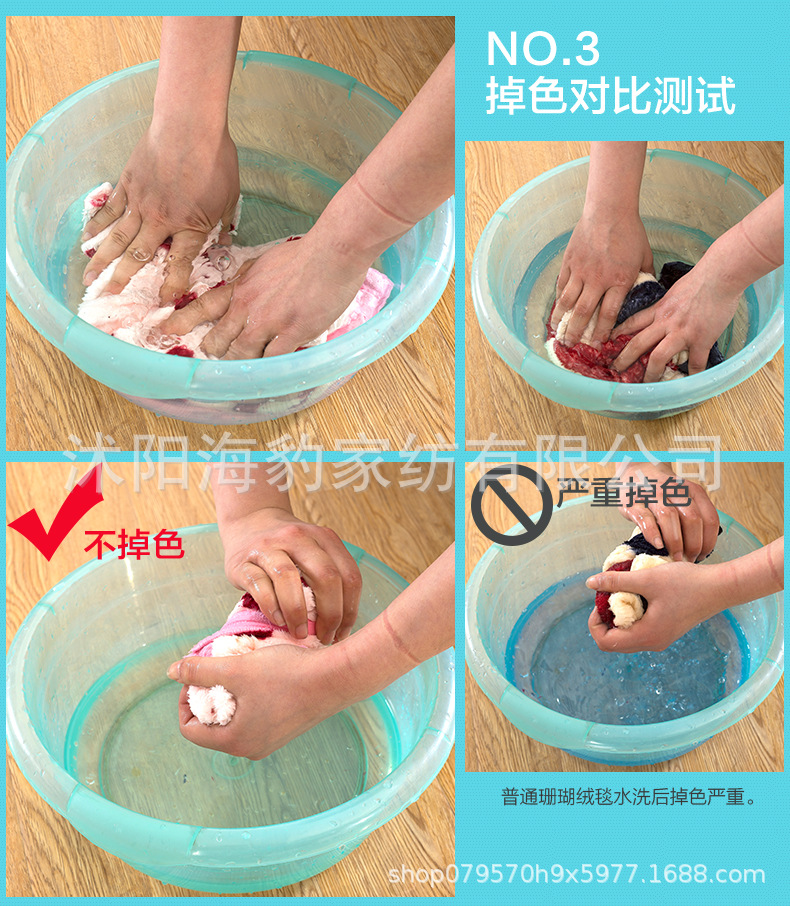 NO.3
掉色对比测试

沭阳海豹家纺有限公司

不掉色

严重掉色

普通珊瑚绒毯水洗后掉色严重。

shop079570h9x5977.1688.com