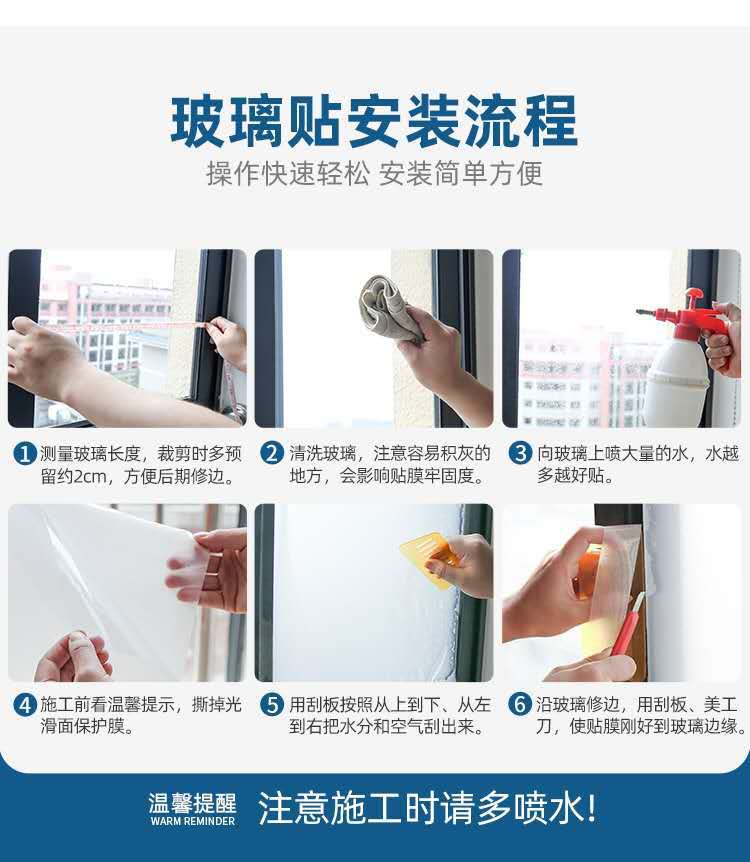 玻璃贴安装流程

操作快速轻松 安装简单方便

1 测量玻璃长度，裁剪时多预留约2cm，方便后期修边。

2 清洗玻璃，注意容易积灰的地方，会影响贴膜牢固度。

3 向玻璃上喷大量的水，水越多越好贴。

4 施工前看温馨提示，撕掉光滑面保护膜。

5 用刮板按照从上到下、从左到右把水分和空气刮出来。

6 沿玻璃修边，用刮板、美工刀，使贴膜刚好到玻璃边缘。

温馨提醒
WARM REMINDER
注意施工时请多喷水!