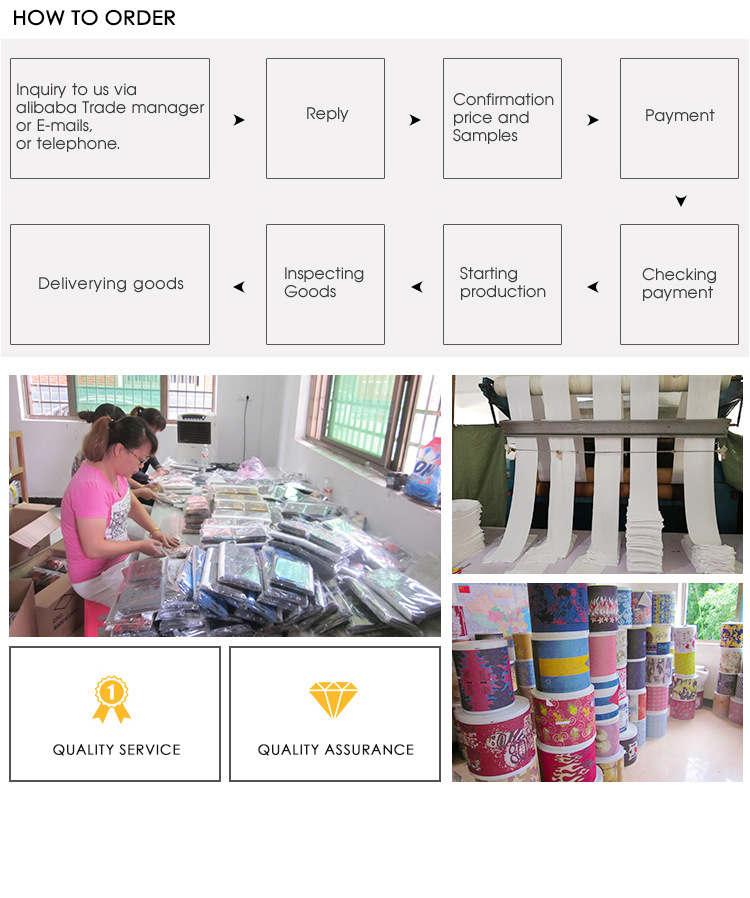 HOW TO ORDER

Inquiry to us via alibaba Trade manager or E-mails, or telephone.

Reply

Confirmation price and Samples

Payment

Checking payment

Starting production

Inspecting Goods

Deliverying goods

1

QUALITY SERVICE

QUALITY ASSURANCE