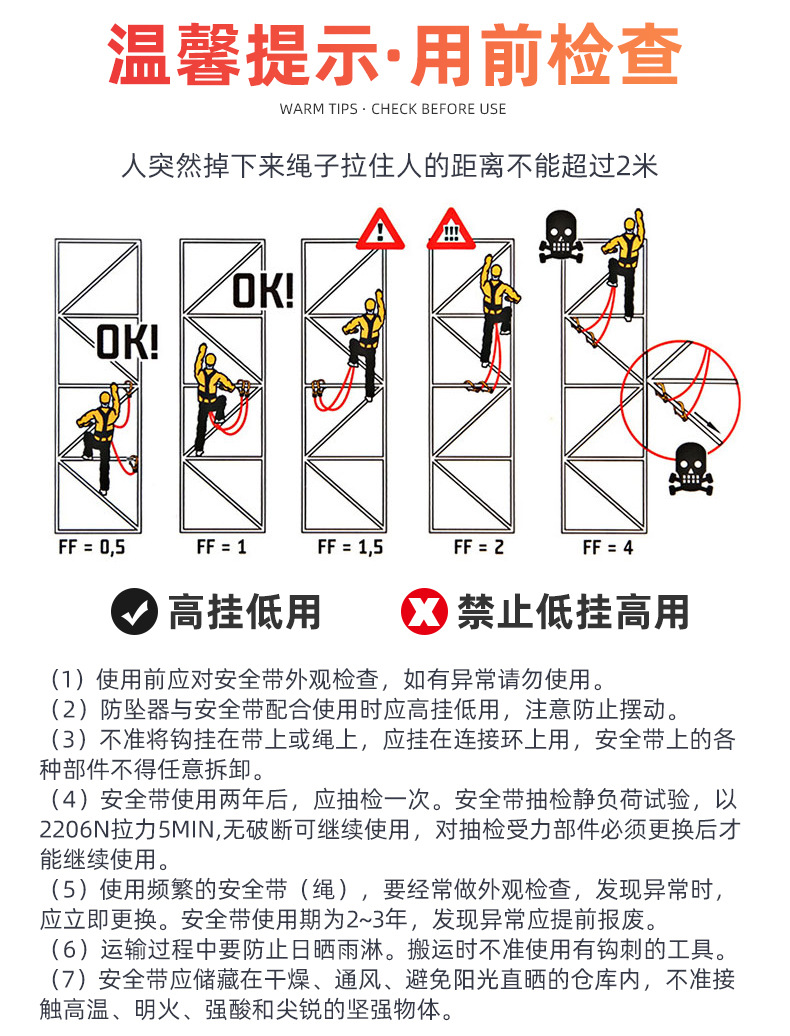 温馨提示·用前检查

WARM TIPS · CHECK BEFORE USE

人突然掉下来绳子拉住人的距离不能超过2米

OK!

OK!

!

!!!

FF = 0,5

FF = 1

FF = 1,5

FF = 2

FF = 4

高挂低用

禁止低挂高用

（1）使用前应对安全带外观检查，如有异常请勿使用。

（2）防坠器与安全带配合使用时应高挂低用，注意防止摆动。

（3）不准将钩挂在带上或绳上，应挂在连接环上用，安全带上的各种部件不得任意拆卸。

（4）安全带使用两年后，应抽检一次。安全带抽检静负荷试验，以2206N拉力5MIN,无破断可继续使用，对抽检受力部件必须更换后才能继续使用。

（5）使用频繁的安全带（绳），要经常做外观检查，发现异常时，应立即更换。安全带使用期为2~3年，发现异常应提前报废。

（6）运输过程中要防止日晒雨淋。搬运时不准使用有钩刺的工具。

（7）安全带应储藏在干燥、通风、避免阳光直晒的仓库内，不准接触高温、明火、强酸和尖锐的坚强物体。