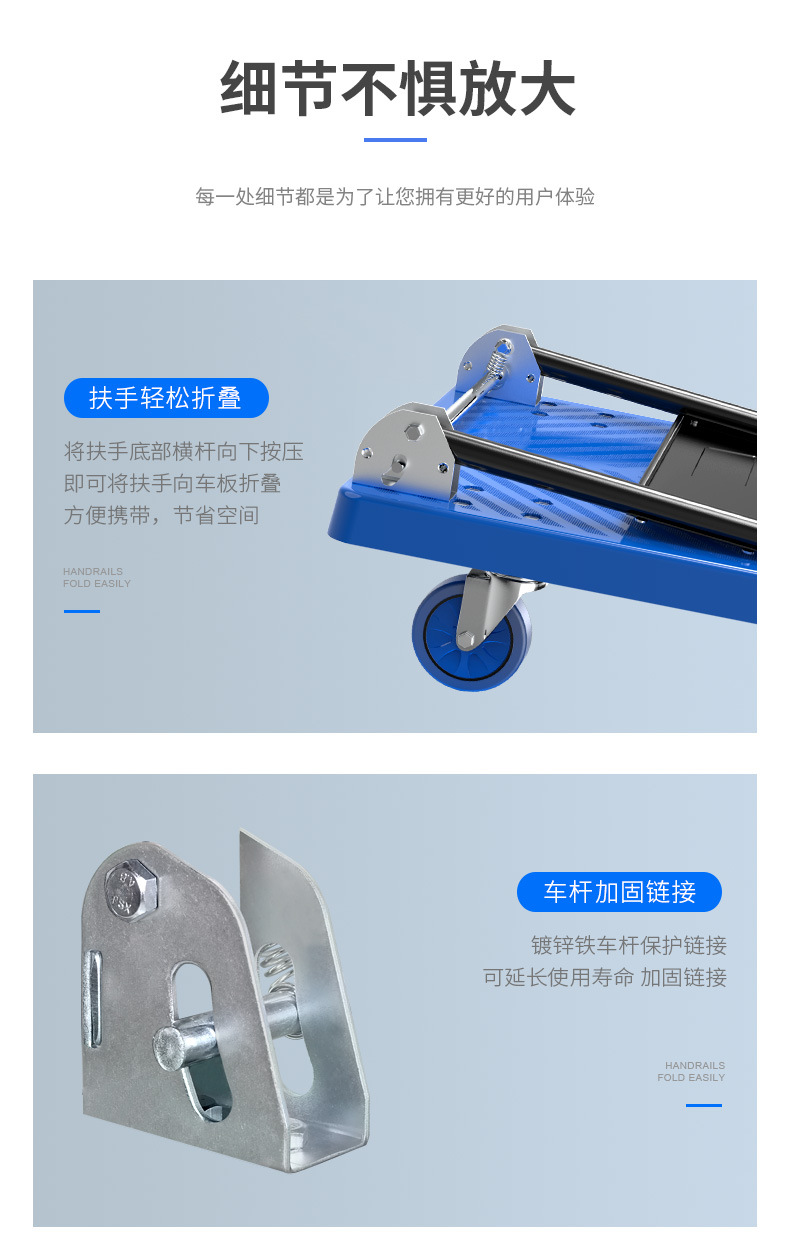 细节不惧放大

每一处细节都是为了让您拥有更好的用户体验

扶手轻松折叠

将扶手底部横杆向下按压
即可将扶手向车板折叠
方便携带，节省空间

HANDRAILS
FOLD EASILY

车杆加固链接

镀锌铁车杆保护链接
可延长使用寿命 加固链接

HANDRAILS
FOLD EASILY