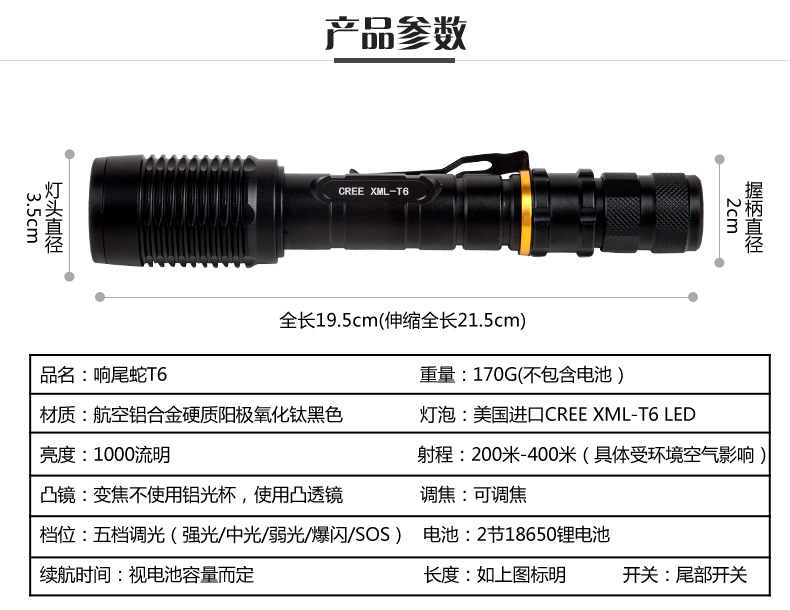 产品参数

灯头直径 3.5cm

CREE XML-T6

握柄直径 2cm

全长19.5cm(伸缩全长21.5cm)

| 品名：响尾蛇T6 | 重量：170G(不包含电池） |
|---|---|
| 材质：航空铝合金硬质阳极氧化钛黑色 | 灯泡：美国进口CREE XML-T6 LED |
| 亮度：1000流明 | 射程：200米-400米（具体受环境空气影响） |
| 凸镜：变焦不使用铝光杯，使用凸透镜 | 调焦：可调焦 |
| 档位：五档调光（强光/中光/弱光/爆闪/SOS） | 电池：2节18650锂电池 |
| 续航时间：视电池容量而定 | 长度：如上图标明　开关：尾部开关 |