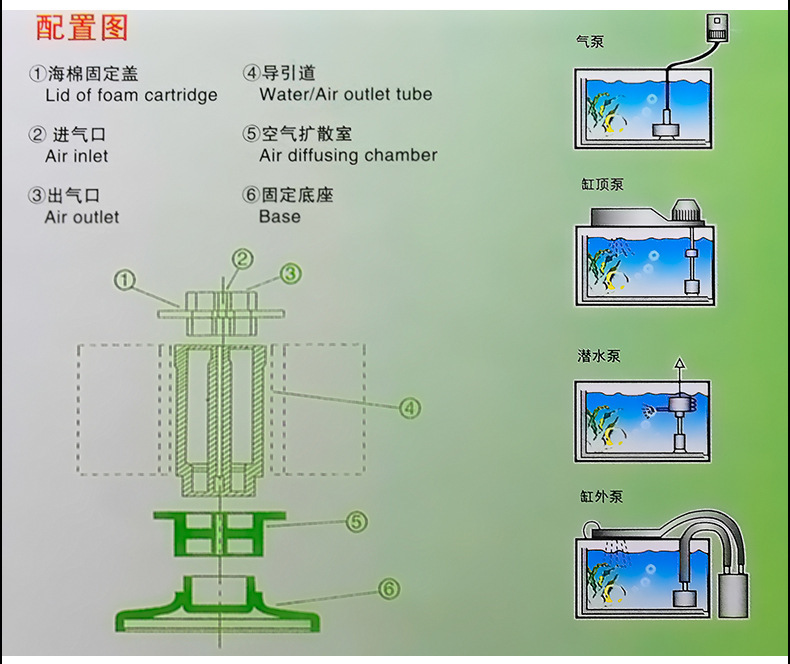 配置图

①海棉固定盖
Lid of foam cartridge

② 进气口
Air inlet

③出气口
Air outlet

④导引道
Water/Air outlet tube

⑤空气扩散室
Air diffusing chamber

⑥固定底座
Base

①
②
③
④
⑤
⑥

气泵

缸顶泵

潜水泵

缸外泵