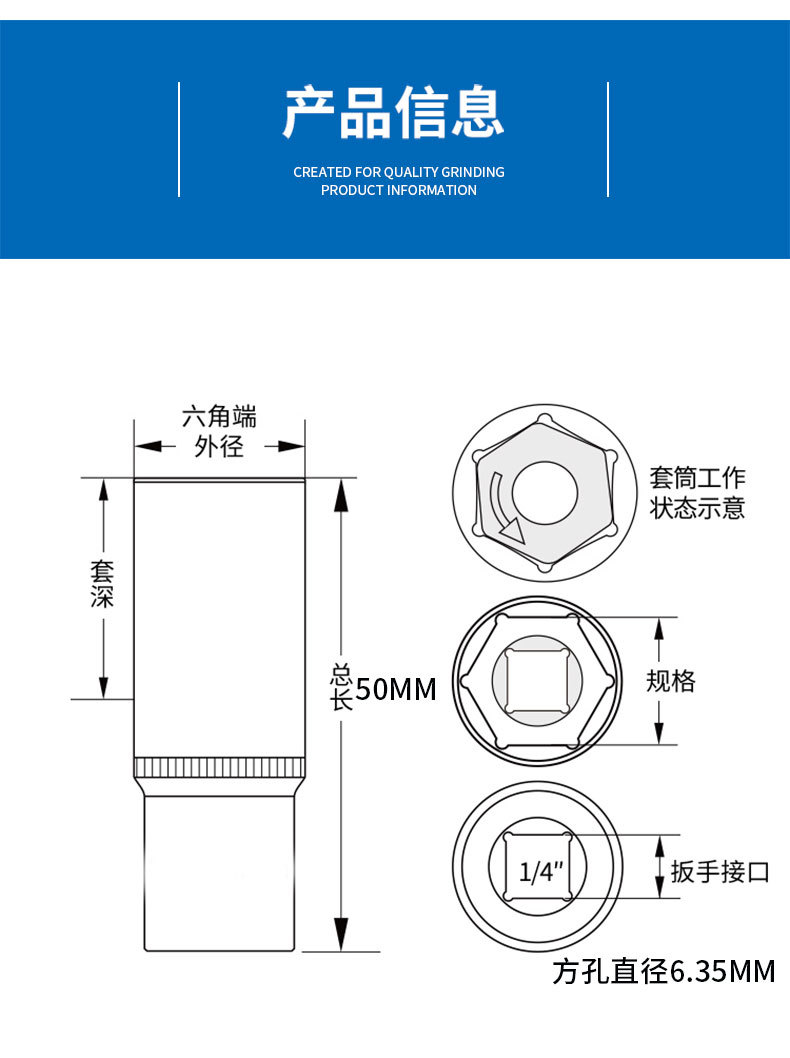 产品信息

CREATED FOR QUALITY GRINDING
PRODUCT INFORMATION

六角端
外径

套深

总长50MM

套筒工作
状态示意

规格

1/4"

扳手接口

方孔直径6.35MM