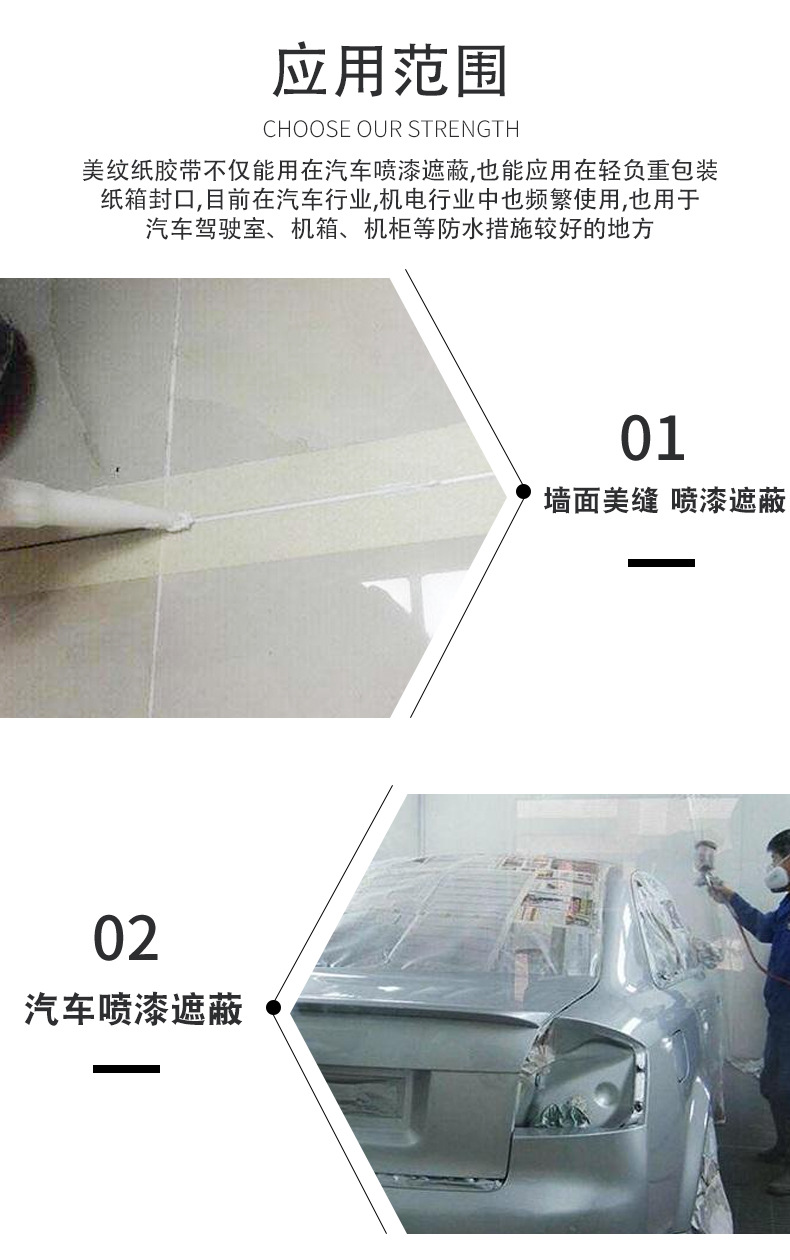 应用范围

CHOOSE OUR STRENGTH

美纹纸胶带不仅能用在汽车喷漆遮蔽,也能应用在轻负重包装纸箱封口,目前在汽车行业,机电行业中也频繁使用,也用于汽车驾驶室、机箱、机柜等防水措施较好的地方

01
墙面美缝 喷漆遮蔽

02
汽车喷漆遮蔽