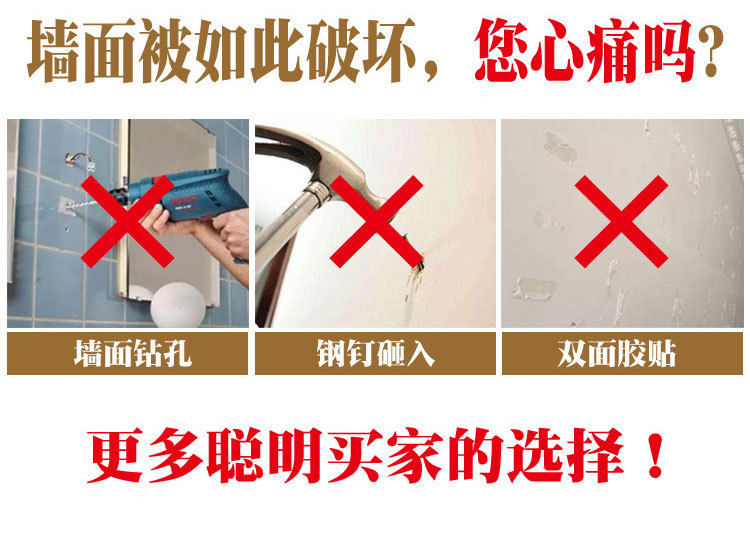 墙面被如此破坏，您心痛吗？

墙面钻孔

钢钉砸入

双面胶贴

更多聪明买家的选择！