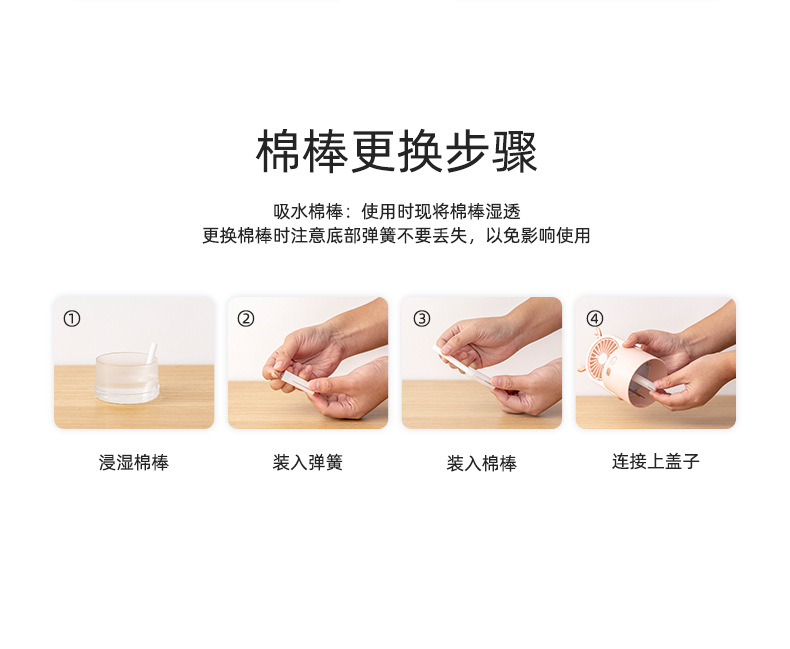 棉棒更换步骤

吸水棉棒：使用时现将棉棒湿透
更换棉棒时注意底部弹簧不要丢失，以免影响使用

①
浸湿棉棒

②
装入弹簧

③
装入棉棒

④
连接上盖子