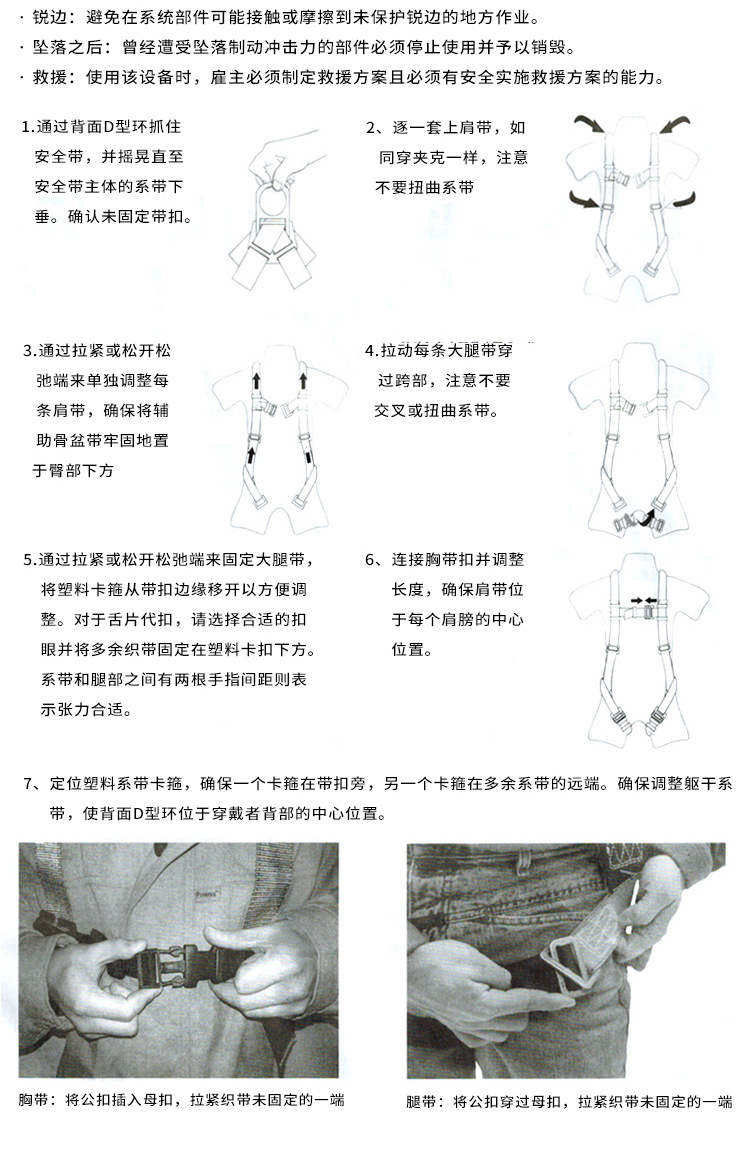 · 锐边：避免在系统部件可能接触或摩擦到未保护锐边的地方作业。

· 坠落之后：曾经遭受坠落制动冲击力的部件必须停止使用并予以销毁。

· 救援：使用该设备时，雇主必须制定救援方案且必须有安全实施救援方案的能力。

1.通过背面D型环抓住安全带，并摇晃直至安全带主体的系带下垂。确认未固定带扣。

2、逐一套上肩带，如同穿夹克一样，注意不要扭曲系带

3.通过拉紧或松开松弛端来单独调整每条肩带，确保将辅助骨盆带牢固地置于臀部下方

4.拉动每条大腿带穿过跨部，注意不要交叉或扭曲系带。

5.通过拉紧或松开松弛端来固定大腿带，将塑料卡箍从带扣边缘移开以方便调整。对于舌片代扣，请选择合适的扣眼并将多余织带固定在塑料卡扣下方。系带和腿部之间有两根手指间距则表示张力合适。

6、连接胸带扣并调整长度，确保肩带位于每个肩膀的中心位置。

7、定位塑料系带卡箍，确保一个卡箍在带扣旁，另一个卡箍在多余系带的远端。确保调整躯干系带，使背面D型环位于穿戴者背部的中心位置。

胸带：将公扣插入母扣，拉紧织带未固定的一端

腿带：将公扣穿过母扣，拉紧织带未固定的一端