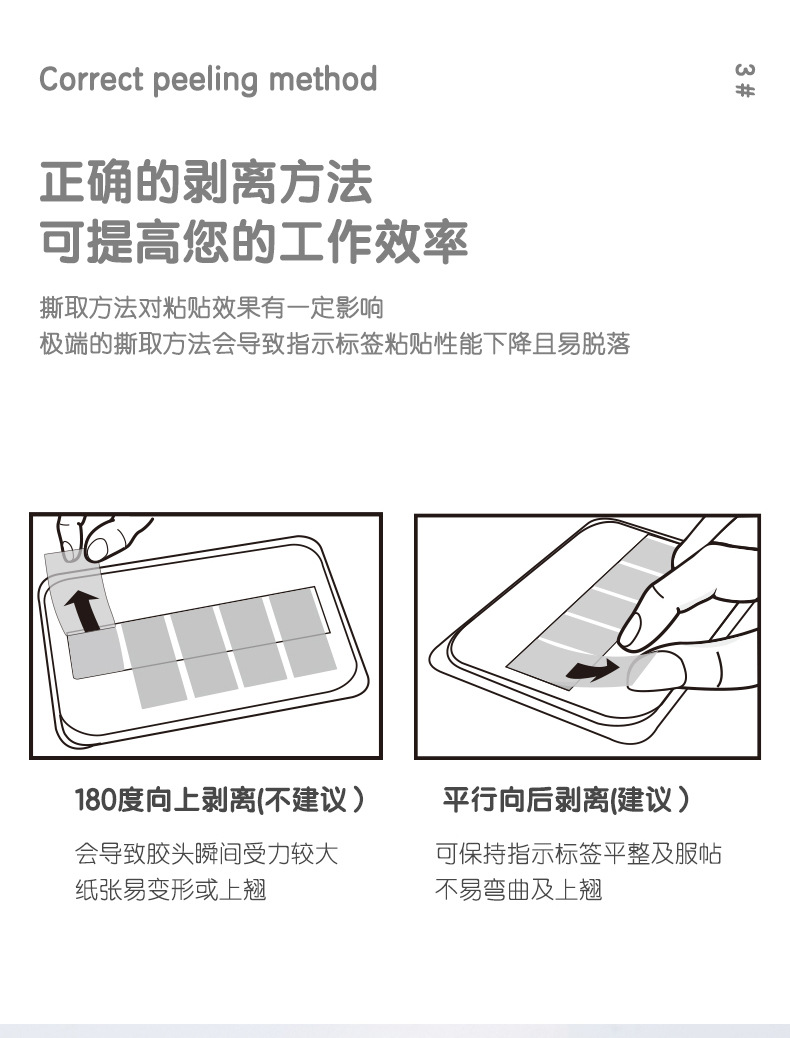 Correct peeling method

3#

正确的剥离方法
可提高您的工作效率

撕取方法对粘贴效果有一定影响
极端的撕取方法会导致指示标签粘贴性能下降且易脱落

180度向上剥离(不建议）

会导致胶头瞬间受力较大
纸张易变形或上翘

平行向后剥离(建议）

可保持指示标签平整及服帖
不易弯曲及上翘