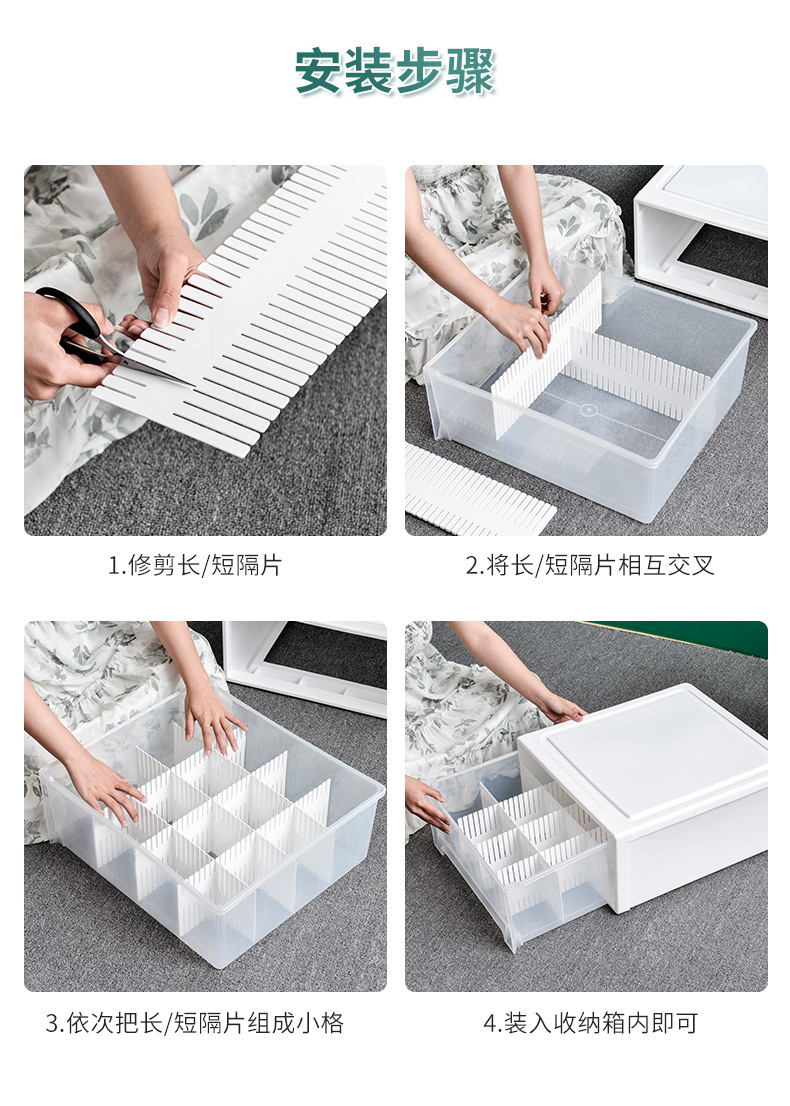 安装步骤

1.修剪长/短隔片

2.将长/短隔片相互交叉

3.依次把长/短隔片组成小格

4.装入收纳箱内即可