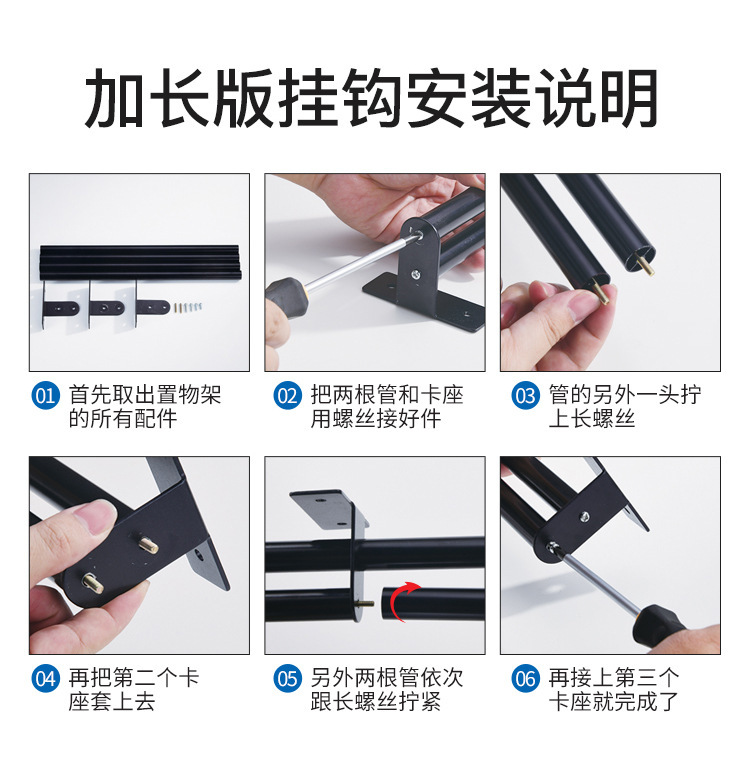 加长版挂钩安装说明

01 首先取出置物架的所有配件

02 把两根管和卡座用螺丝接好件

03 管的另外一头拧上长螺丝

04 再把第二个卡座套上去

05 另外两根管依次跟长螺丝拧紧

06 再接上第三个卡座就完成了