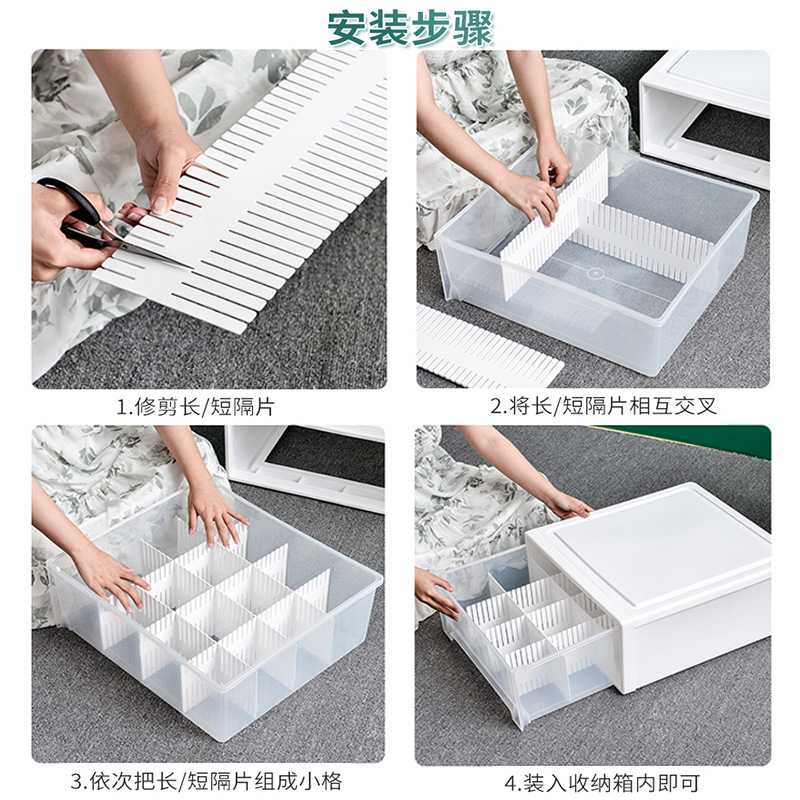 安装步骤

1.修剪长/短隔片

2.将长/短隔片相互交叉

3.依次把长/短隔片组成小格

4.装入收纳箱内即可