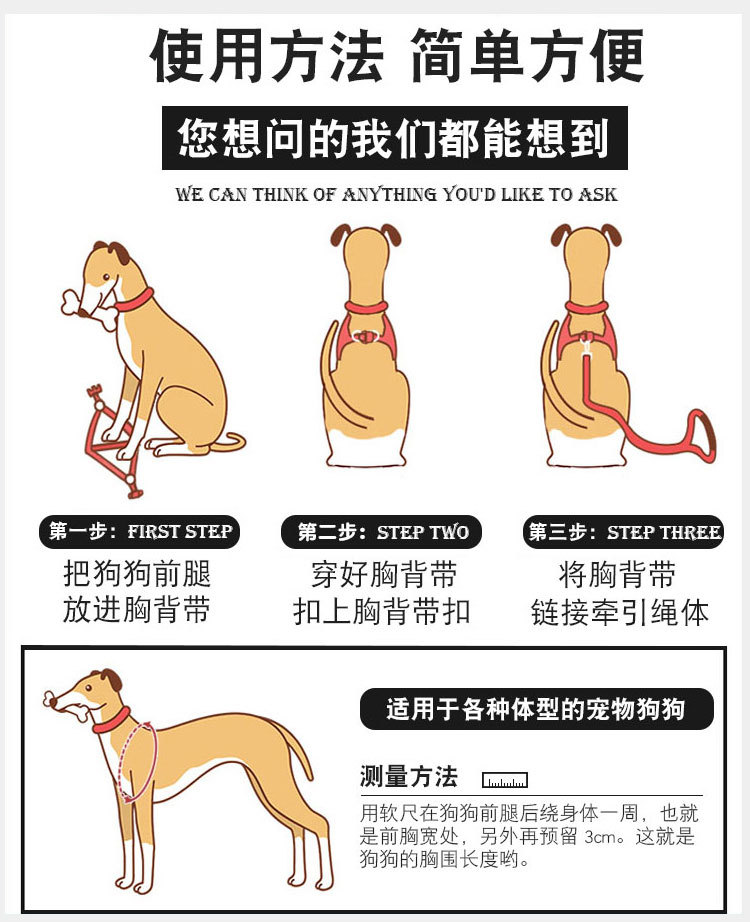 使用方法 简单方便

您想问的我们都能想到

WE CAN THINK OF ANYTHING YOU'D LIKE TO ASK

第一步：FIRST STEP
把狗狗前腿
放进胸背带

第二步：STEP TWO
穿好胸背带
扣上胸背带扣

第三步：STEP THREE
将胸背带
链接牵引绳体

适用于各种体型的宠物狗狗

测量方法

用软尺在狗狗前腿后绕身体一周，也就是前胸宽处，另外再预留 3cm。这就是狗狗的胸围长度哟。