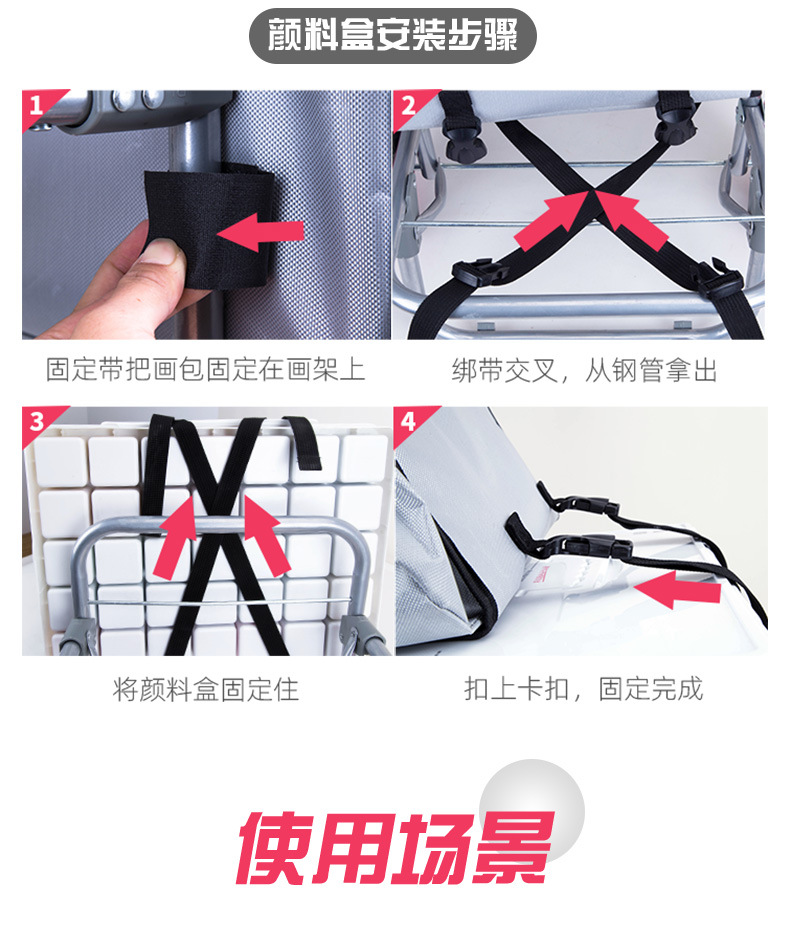 颜料盒安装步骤

1

固定带把画包固定在画架上

2

绑带交叉，从钢管拿出

3

将颜料盒固定住

4

扣上卡扣，固定完成

使用场景