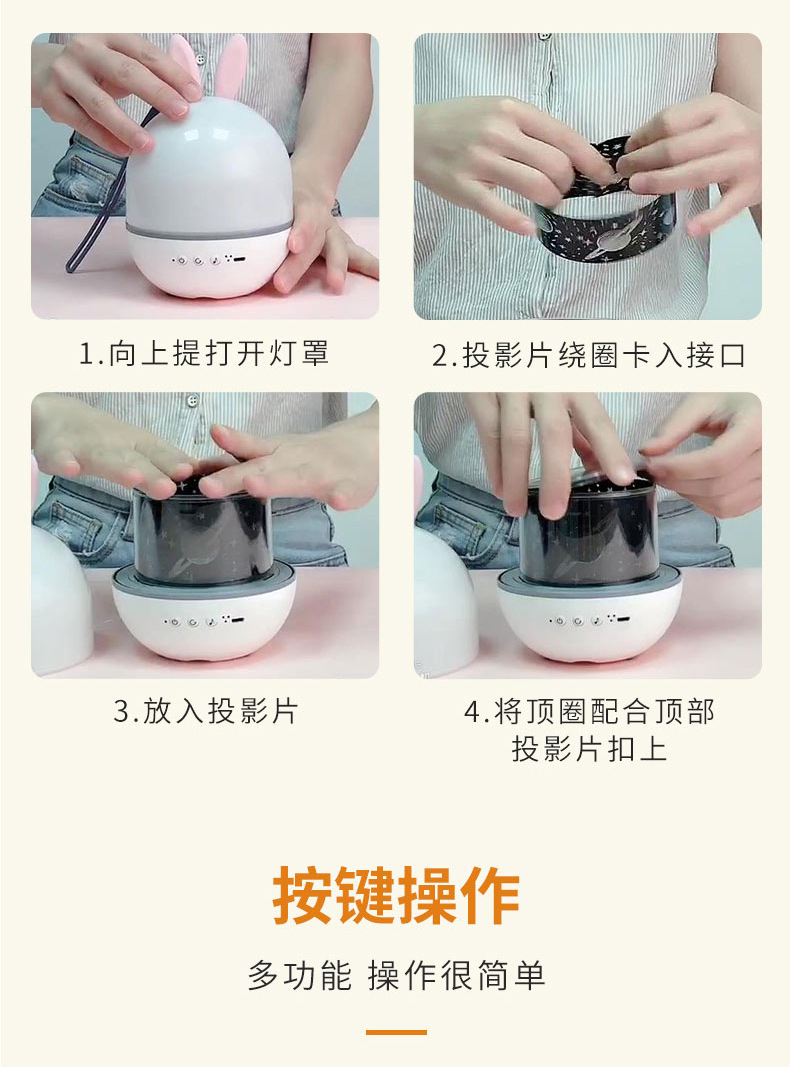 1.向上提打开灯罩

2.投影片绕圈卡入接口

3.放入投影片

4.将顶圈配合顶部
投影片扣上

按键操作

多功能 操作很简单