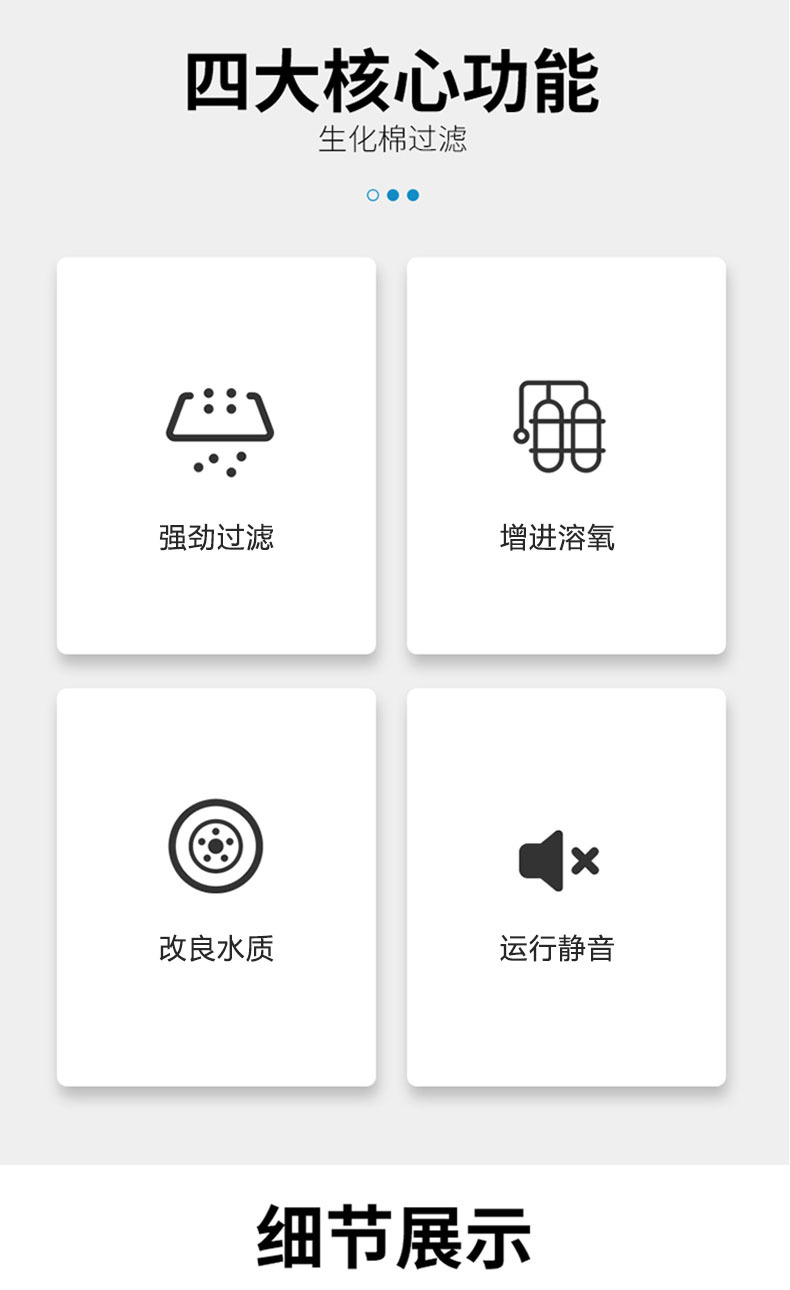 四大核心功能
生化棉过滤

强劲过滤

增进溶氧

改良水质

运行静音

细节展示