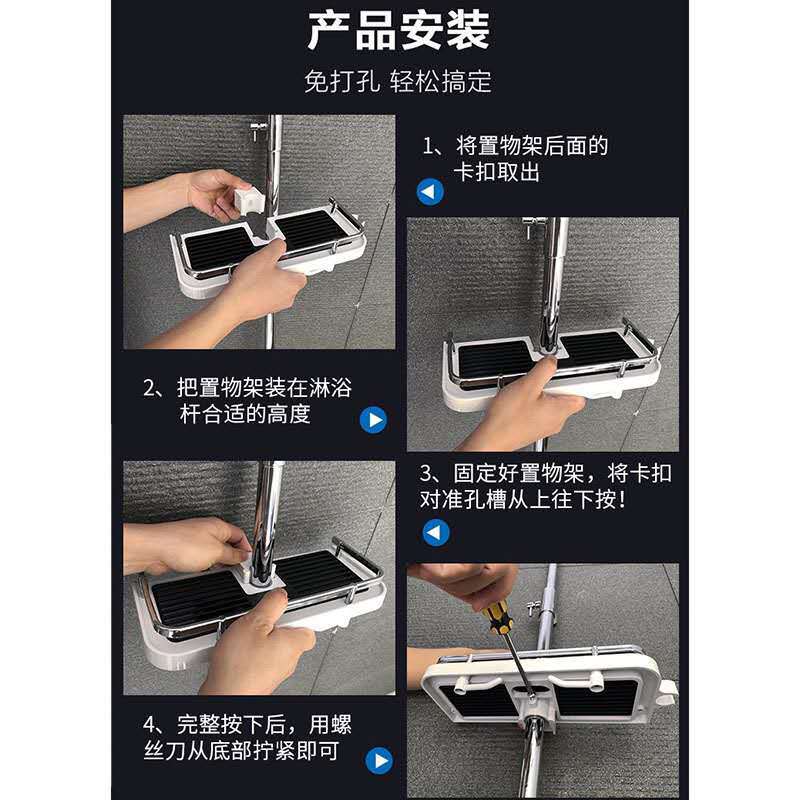 产品安装

免打孔 轻松搞定

1、将置物架后面的卡扣取出

2、把置物架装在淋浴杆合适的高度

3、固定好置物架，将卡扣对准孔槽从上往下按！

4、完整按下后，用螺丝刀从底部拧紧即可