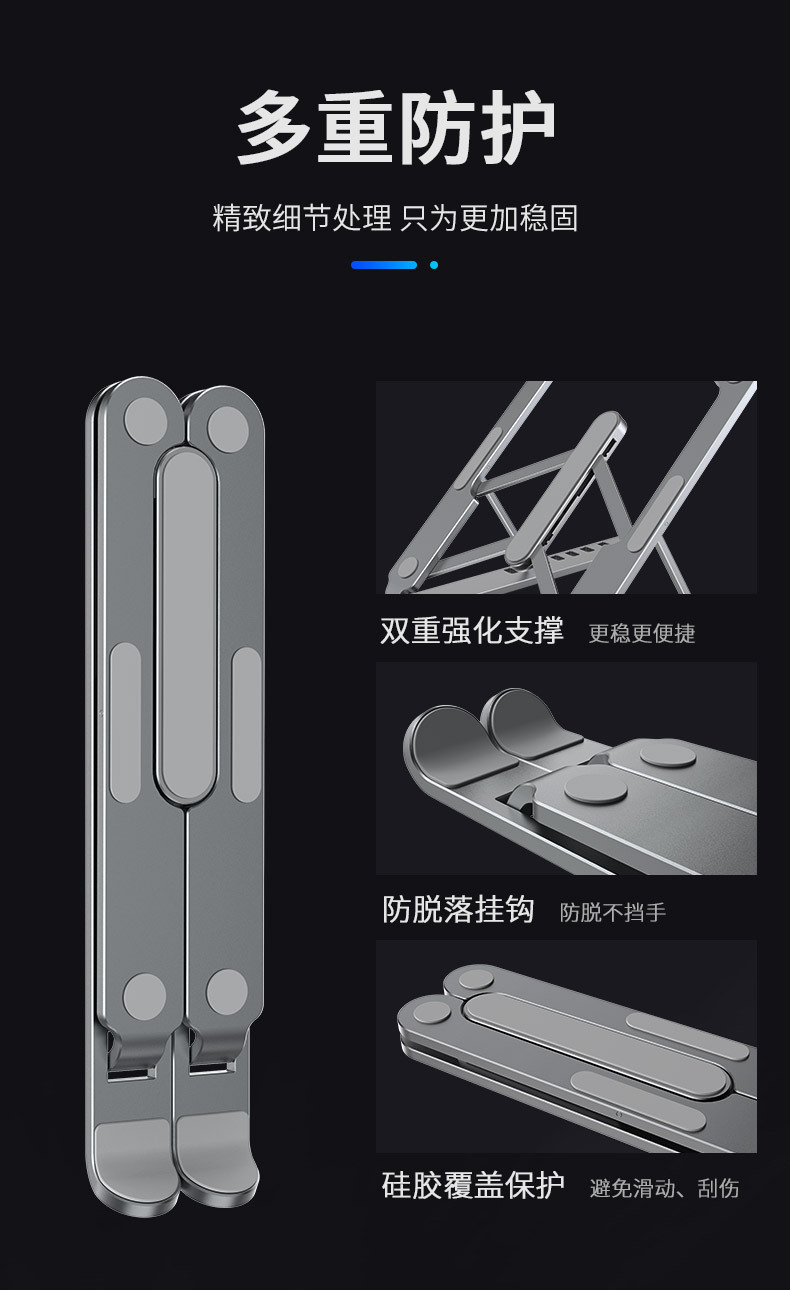 多重防护

精致细节处理 只为更加稳固

双重强化支撑 更稳更便捷

防脱落挂钩 防脱不挡手

硅胶覆盖保护 避免滑动、刮伤