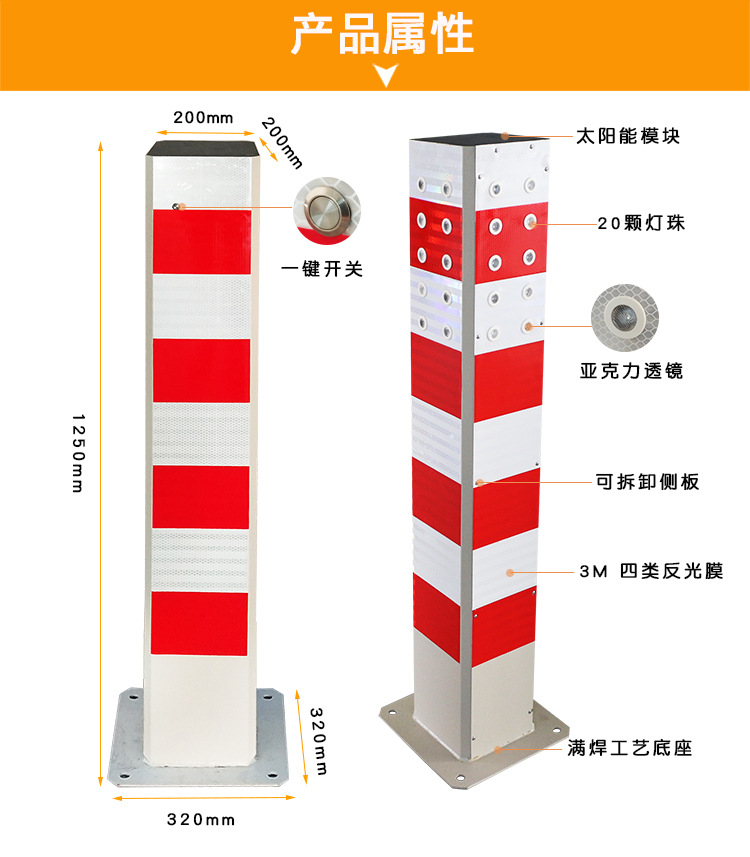 产品属性

200mm

200mm

一键开关

1250mm

320mm

320mm

太阳能模块

20颗灯珠

亚克力透镜

可拆卸侧板

3M 四类反光膜

满焊工艺底座