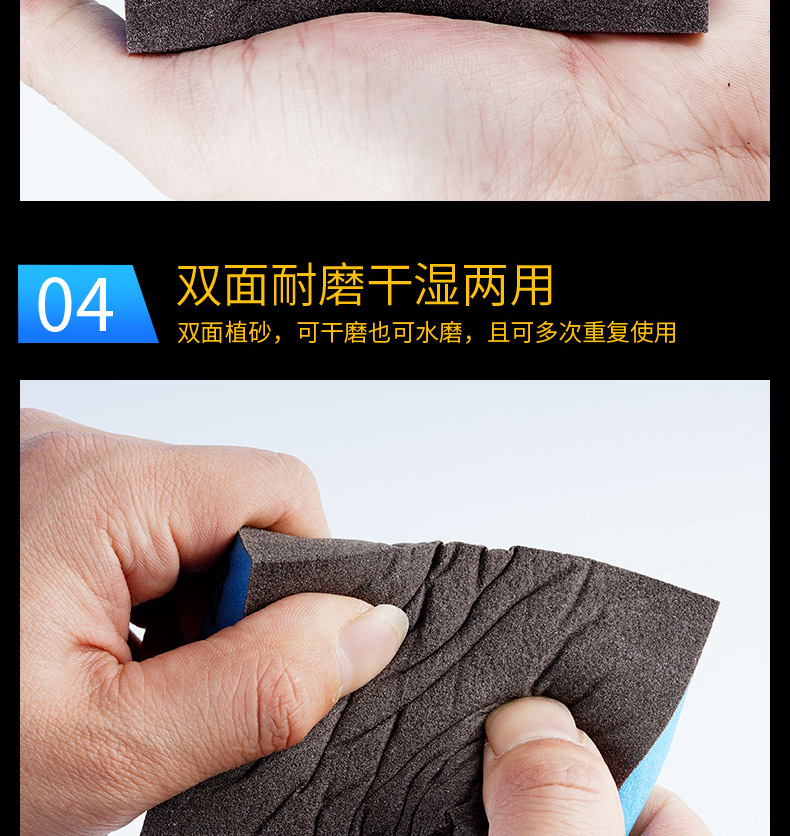 04

双面耐磨干湿两用

双面植砂，可干磨也可水磨，且可多次重复使用