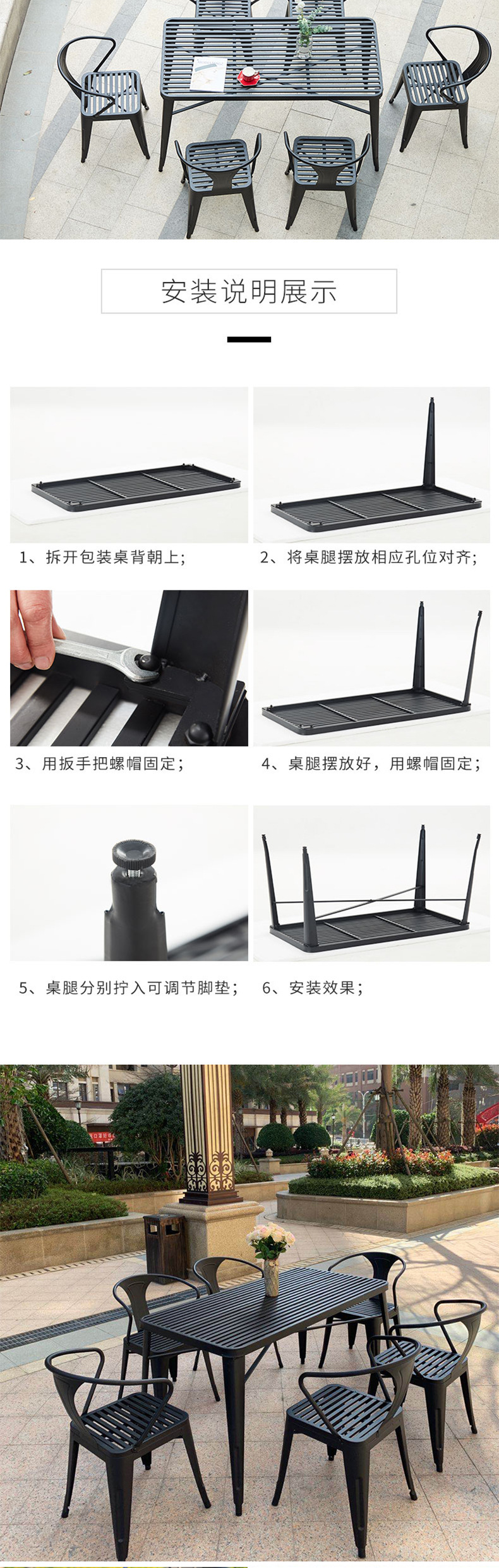 安装说明展示

1、拆开包装桌背朝上；

2、将桌腿摆放相应孔位对齐；

3、用扳手把螺帽固定；

4、桌腿摆放好，用螺帽固定；

5、桌腿分别拧入可调节脚垫；

6、安装效果；