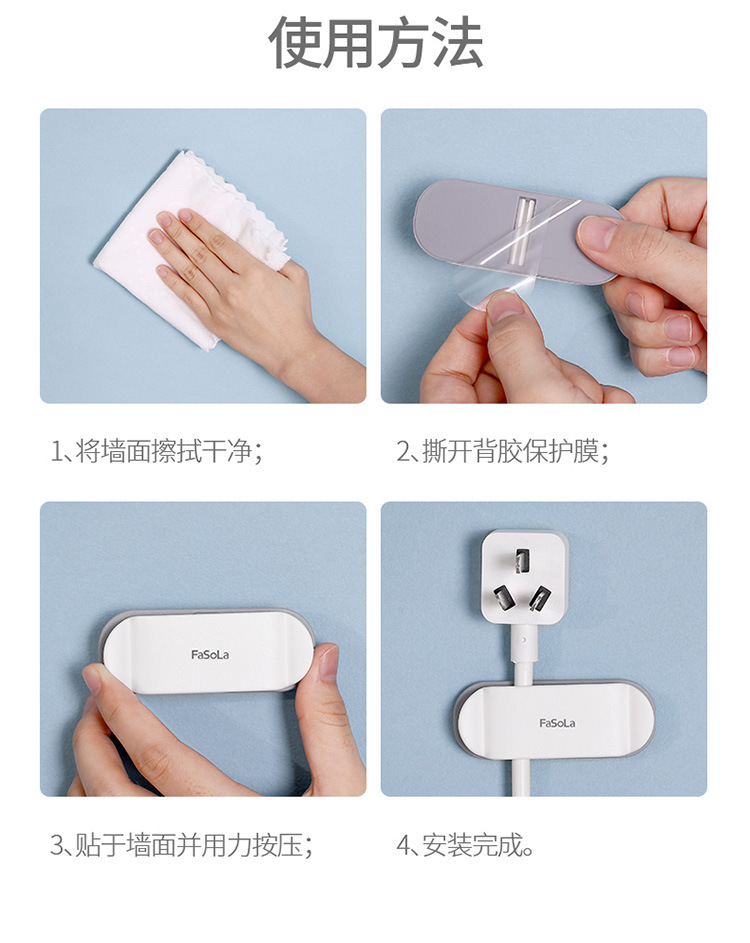 使用方法

1、将墙面擦拭干净；

2、撕开背胶保护膜；

FaSoLa

3、贴于墙面并用力按压；

FaSoLa

4、安装完成。