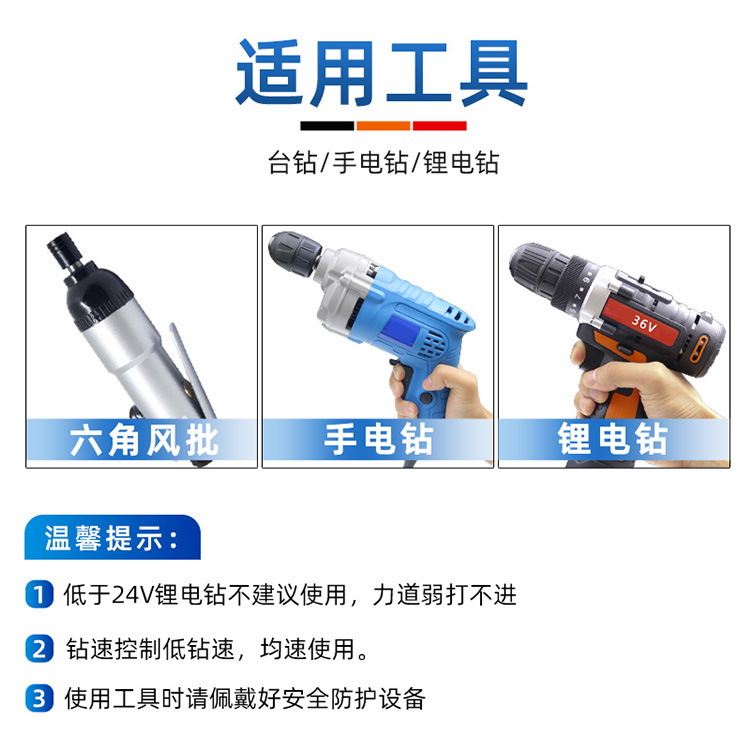 适用工具

台钻/手电钻/锂电钻

六角风批

手电钻

36V

锂电钻

温馨提示：

1 低于24V锂电钻不建议使用，力道弱打不进

2 钻速控制低钻速，均速使用。

3 使用工具时请佩戴好安全防护设备