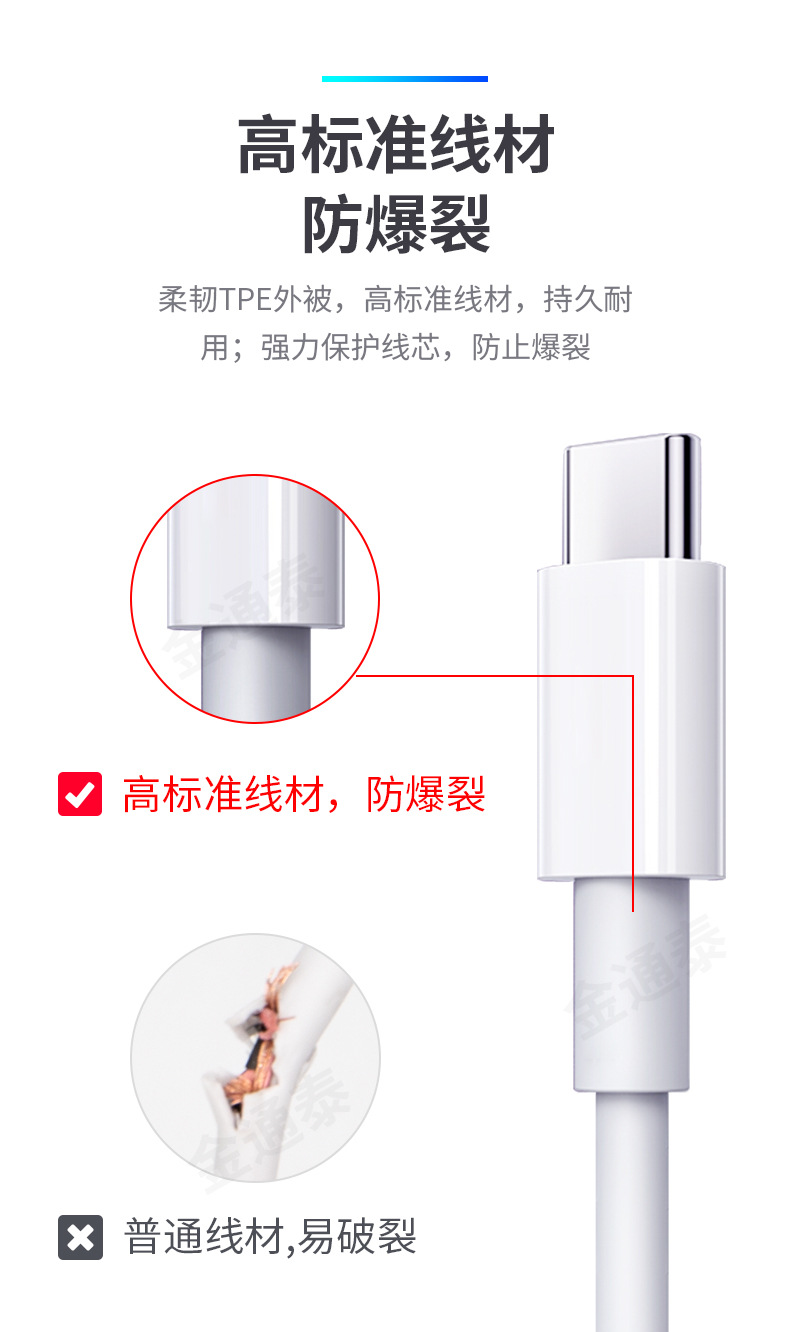 高标准线材
防爆裂

柔韧TPE外被，高标准线材，持久耐用；强力保护线芯，防止爆裂

金通泰

高标准线材，防爆裂

金通泰

金通泰

普通线材,易破裂