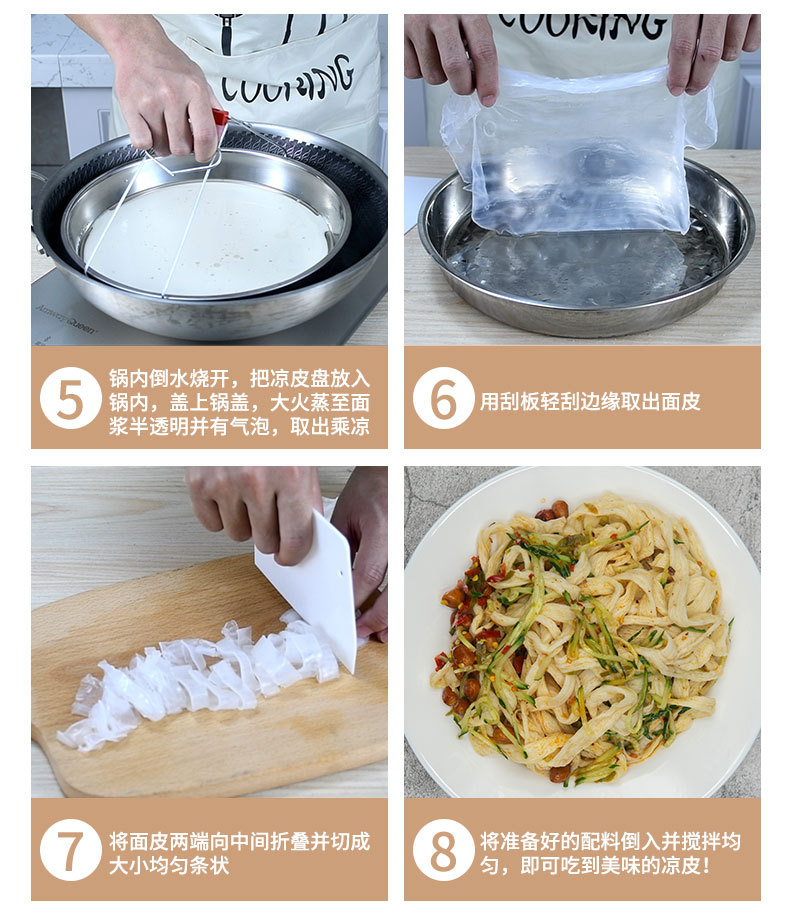 COOKING

COOKING

5 锅内倒水烧开，把凉皮盘放入锅内，盖上锅盖，大火蒸至面浆半透明并有气泡，取出乘凉

6 用刮板轻刮边缘取出面皮

7 将面皮两端向中间折叠并切成大小均匀条状

8 将准备好的配料倒入并搅拌均匀，即可吃到美味的凉皮！