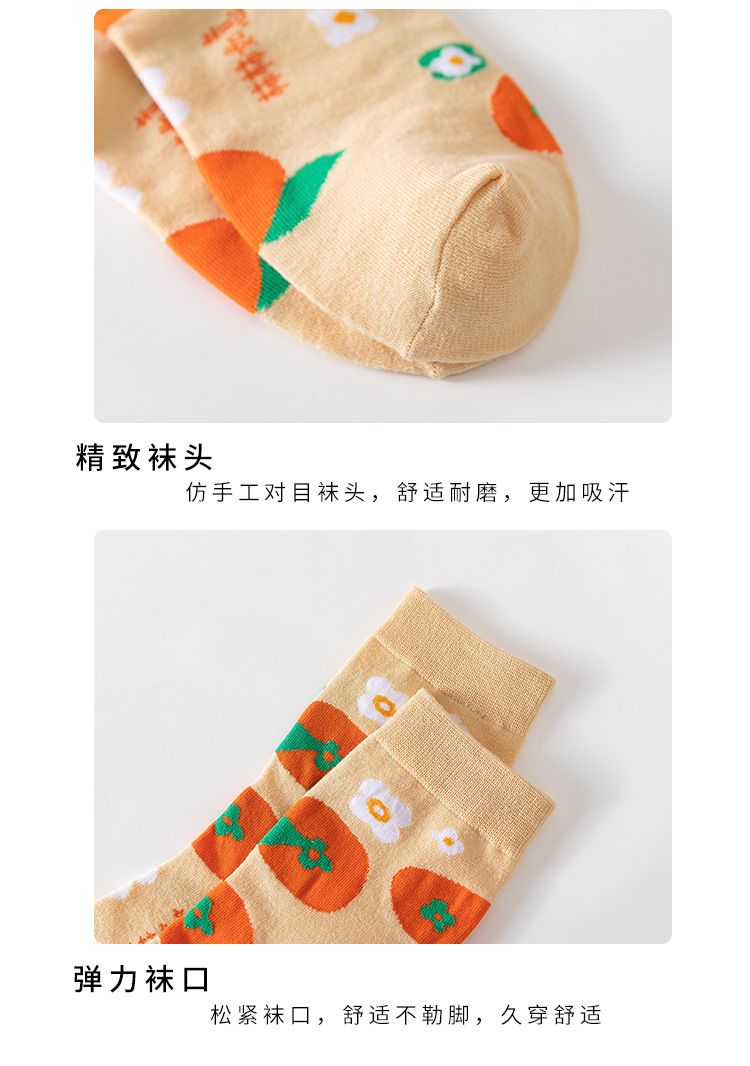 精致袜头

仿手工对目袜头，舒适耐磨，更加吸汗

弹力袜口

松紧袜口，舒适不勒脚，久穿舒适