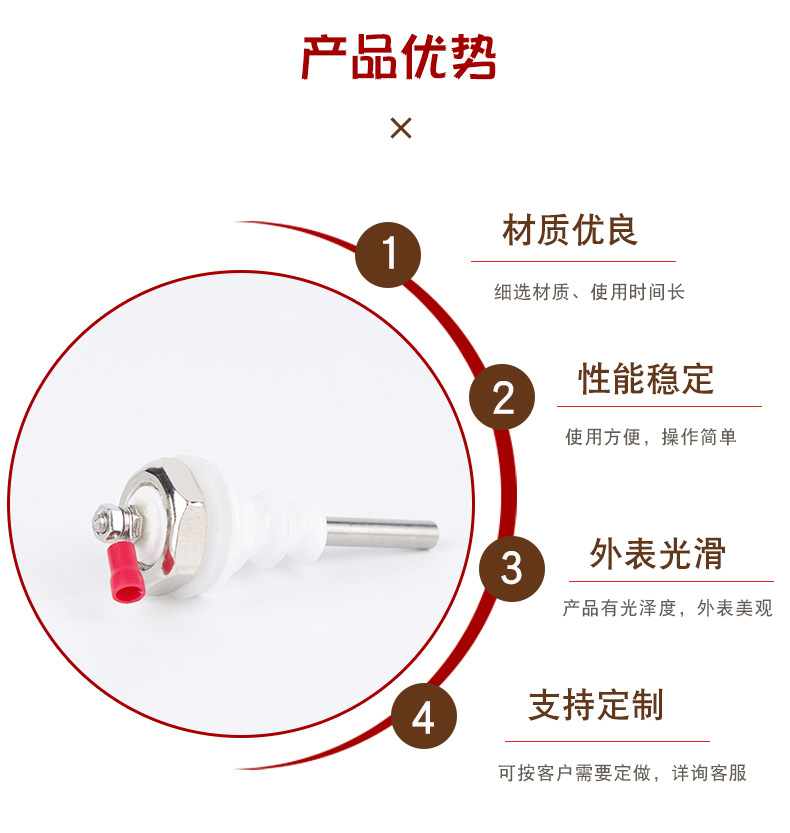 产品优势

×

1
材质优良
细选材质、使用时间长

2
性能稳定
使用方便，操作简单

3
外表光滑
产品有光泽度，外表美观

4
支持定制
可按客户需要定做，详询客服