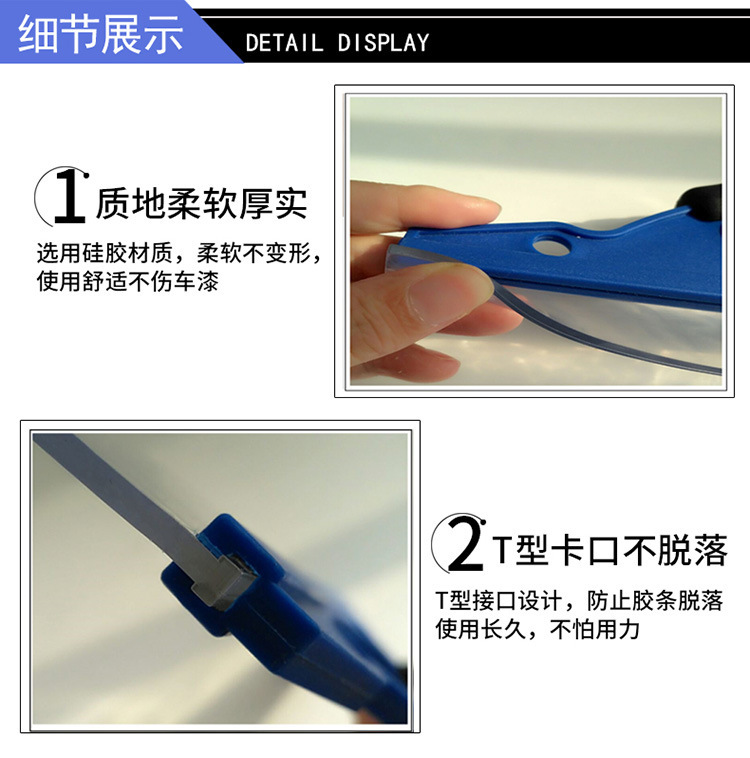 细节展示 DETAIL DISPLAY

1 质地柔软厚实

选用硅胶材质，柔软不变形，使用舒适不伤车漆

2 T型卡口不脱落

T型接口设计，防止胶条脱落 使用长久，不怕用力