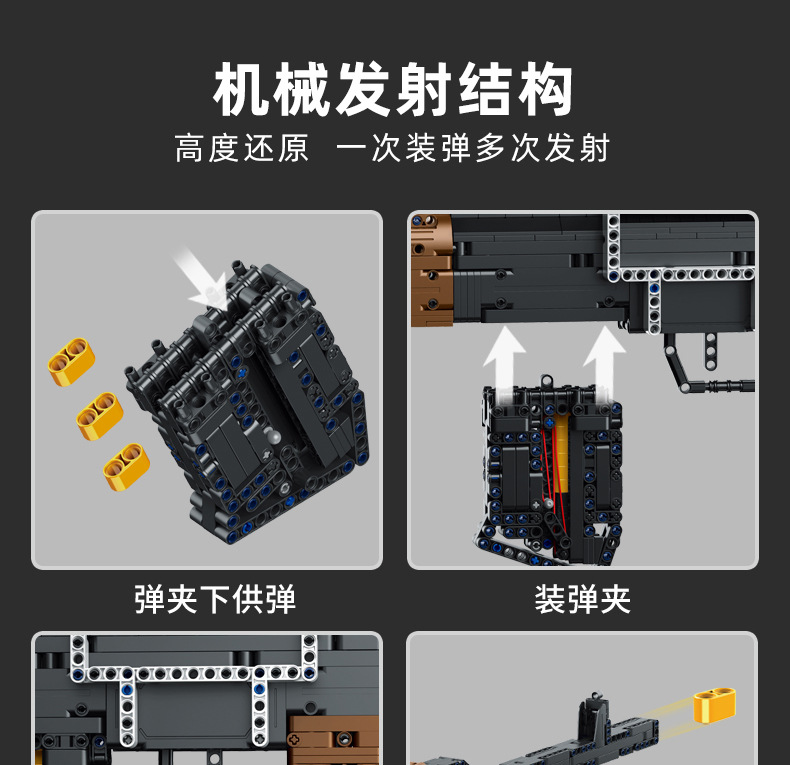 机械发射结构

高度还原 一次装弹多次发射

弹夹下供弹

装弹夹