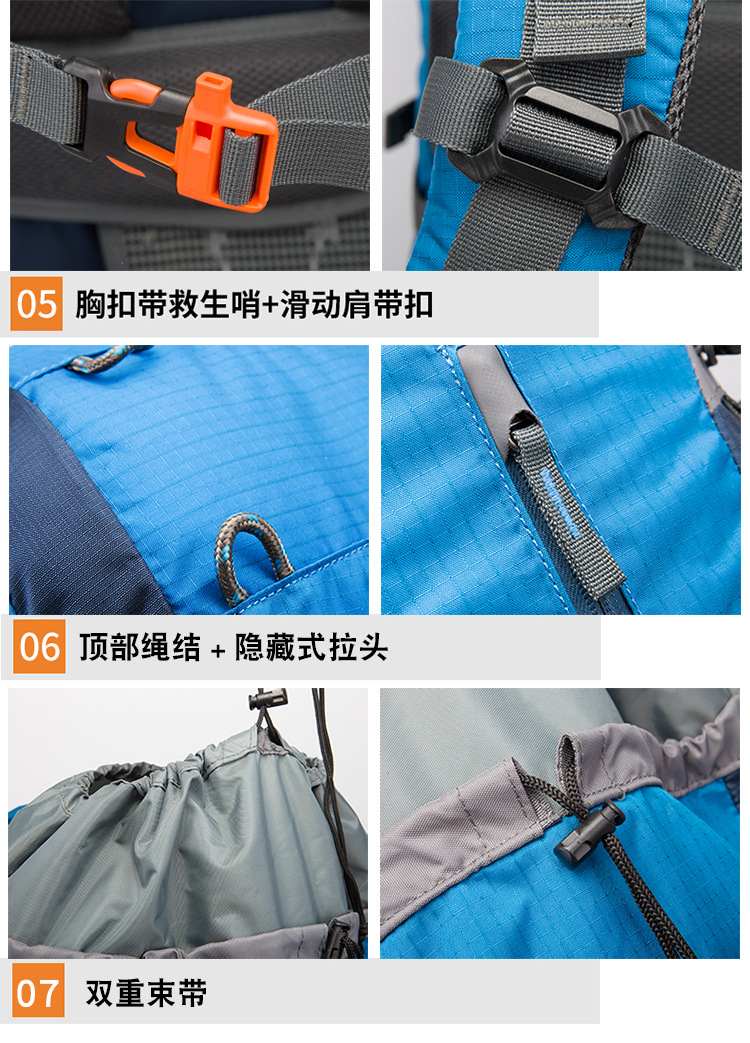 05 胸扣带救生哨+滑动肩带扣

06 顶部绳结 + 隐藏式拉头

07 双重束带