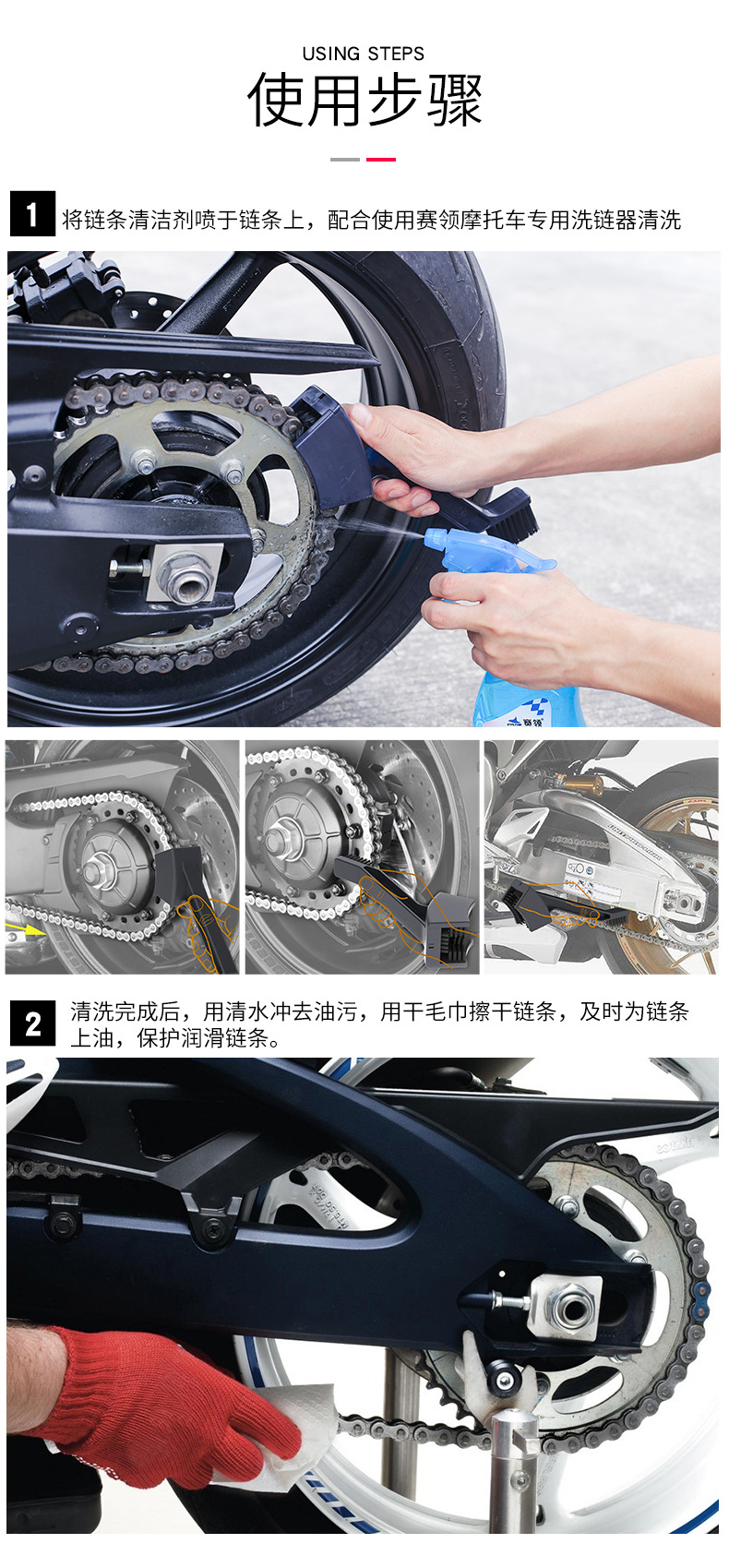 USING STEPS
使用步骤

1 将链条清洁剂喷于链条上，配合使用赛领摩托车专用洗链器清洗

赛领

2 清洗完成后，用清水冲去油污，用干毛巾擦干链条，及时为链条上油，保护润滑链条。