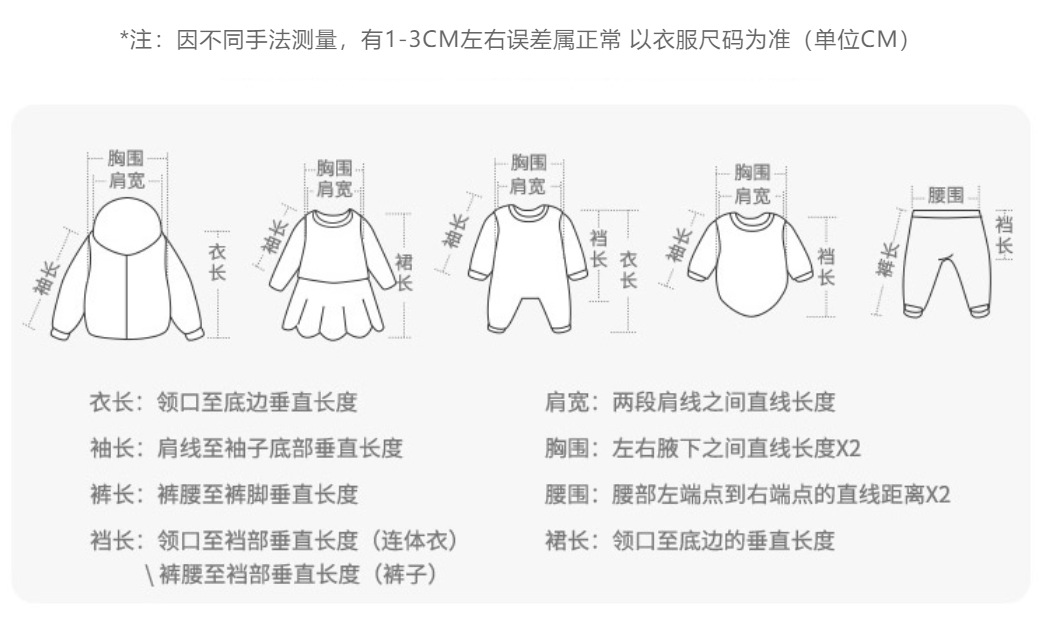 *注：因不同手法测量，有1-3CM左右误差属正常 以衣服尺码为准（单位CM）

胸围
肩宽
袖长
衣长

胸围
肩宽
袖长
裙长

胸围
肩宽
袖长
裆长
衣长

胸围
肩宽
袖长
裆长

腰围
裤长
裆长

衣长：领口至底边垂直长度

袖长：肩线至袖子底部垂直长度

裤长：裤腰至裤脚垂直长度

裆长：领口至裆部垂直长度（连体衣）
\裤腰至裆部垂直长度（裤子）

肩宽：两段肩线之间直线长度

胸围：左右腋下之间直线长度X2

腰围：腰部左端点到右端点的直线距离X2

裙长：领口至底边的垂直长度