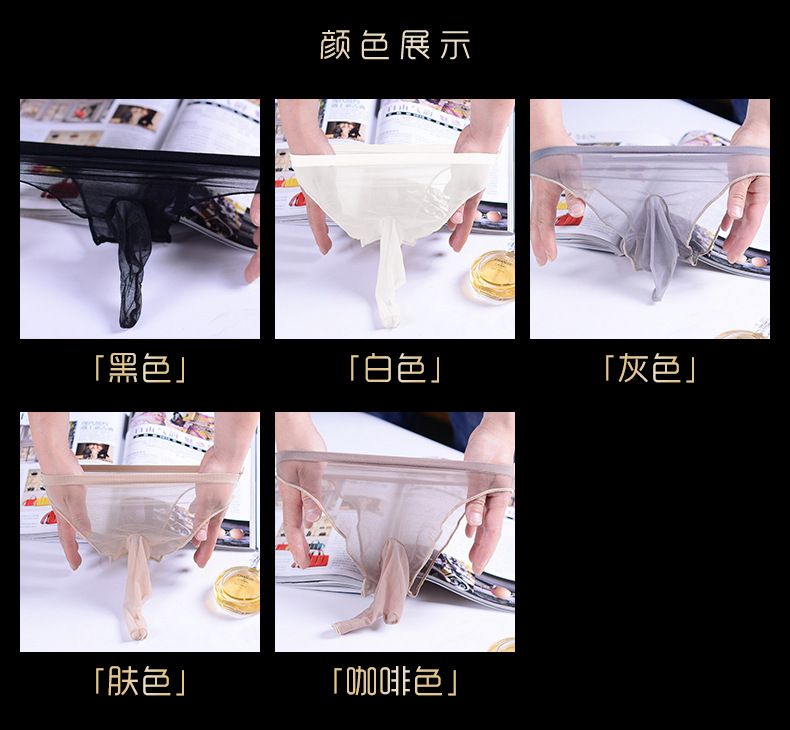 颜色展示

「黑色」

「白色」

「灰色」

「肤色」

「咖啡色」