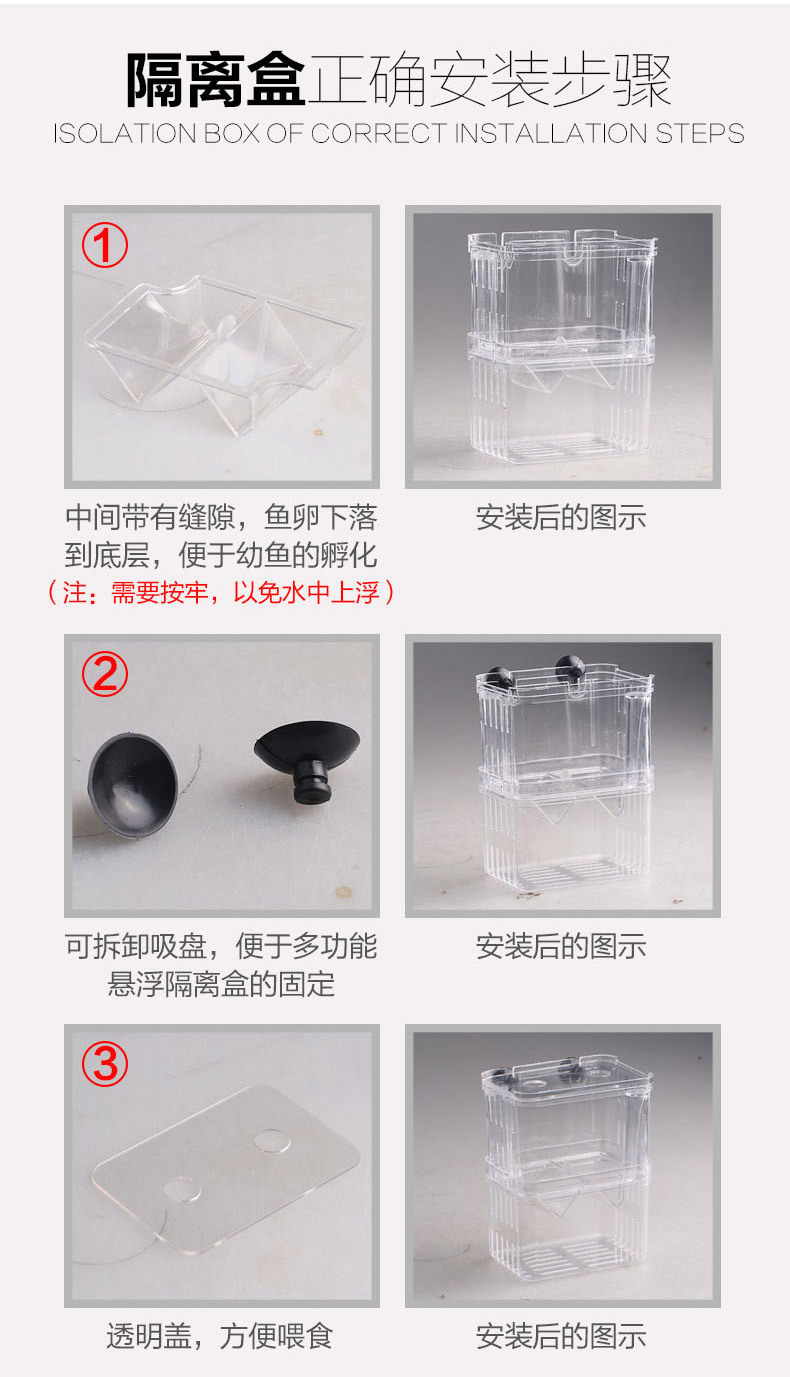 隔离盒正确安装步骤
ISOLATION BOX OF CORRECT INSTALLATION STEPS

①

中间带有缝隙，鱼卵下落到底层，便于幼鱼的孵化
（注：需要按牢，以免水中上浮）

安装后的图示

②

可拆卸吸盘，便于多功能悬浮隔离盒的固定

安装后的图示

③

透明盖，方便喂食

安装后的图示