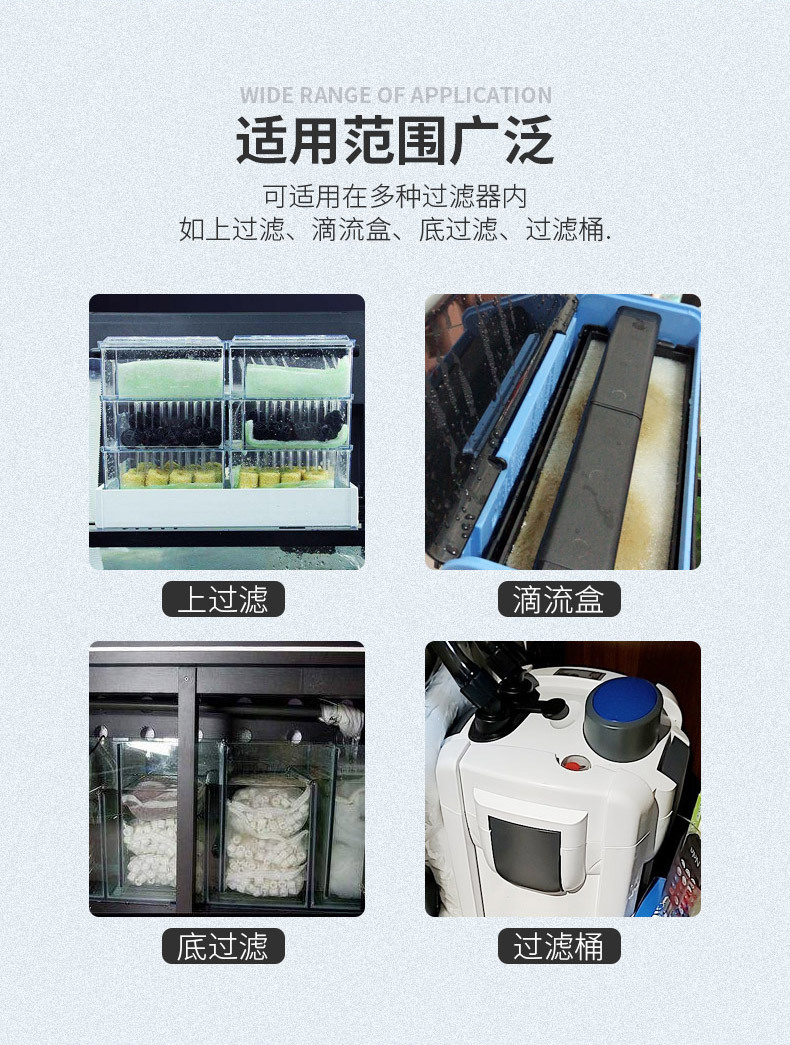 WIDE RANGE OF APPLICATION

适用范围广泛

可适用在多种过滤器内
如上过滤、滴流盒、底过滤、过滤桶.

上过滤

滴流盒

底过滤

过滤桶