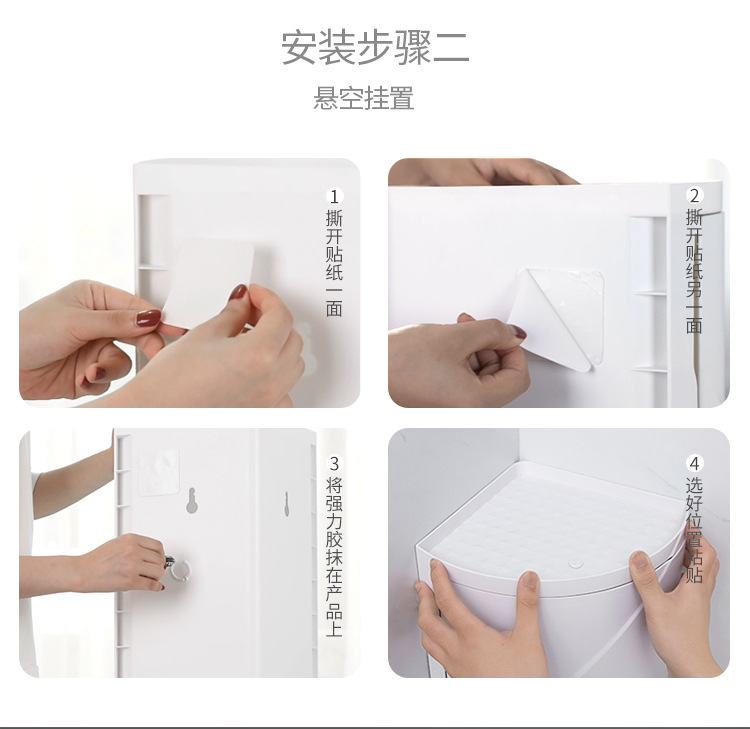 安装步骤二

悬空挂置

1 撕开贴纸一面

2 撕开贴纸另一面

3 将强力胶抹在产品上

4 选好位置粘贴