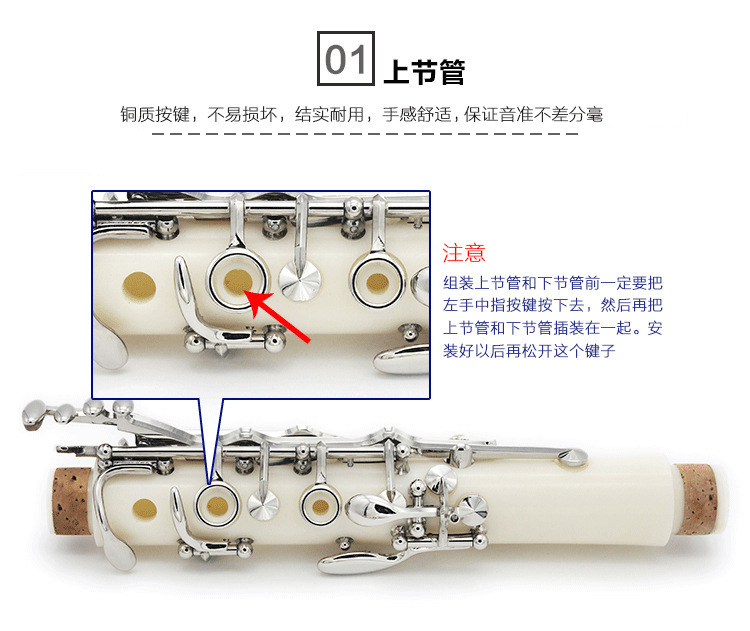 01 上节管

铜质按键，不易损坏，结实耐用，手感舒适，保证音准不差分毫

注意

组装上节管和下节管前一定要把左手中指按键按下去，然后再把上节管和下节管插装在一起。安装好以后再松开这个键子