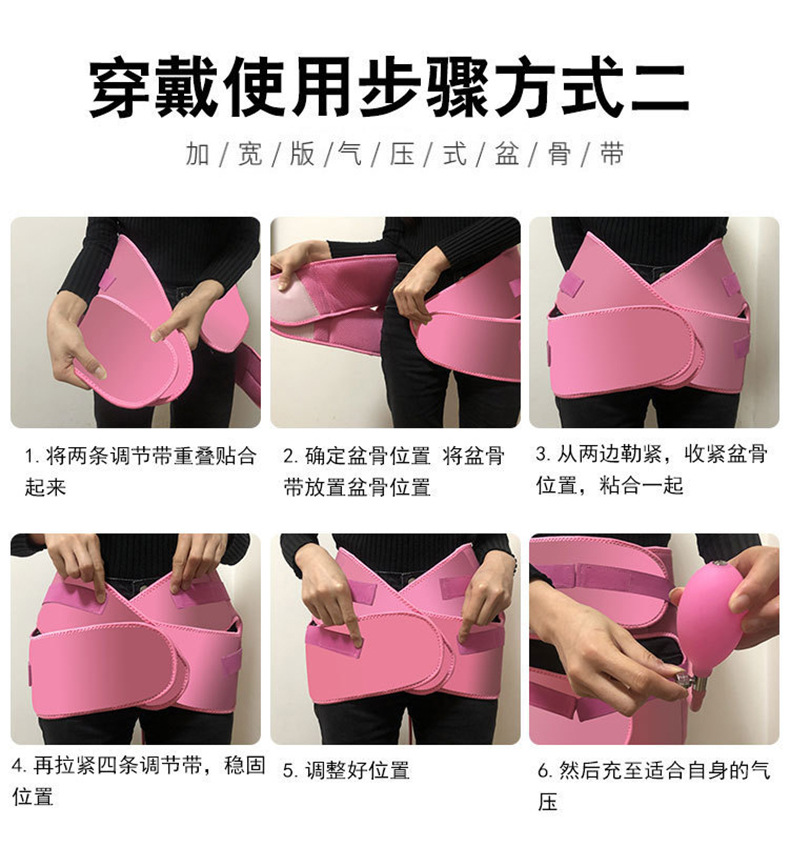 穿戴使用步骤方式二

加/宽/版/气/压/式/盆/骨/带

1. 将两条调节带重叠贴合起来

2. 确定盆骨位置 将盆骨带放置盆骨位置

3. 从两边勒紧，收紧盆骨位置，粘合一起

4. 再拉紧四条调节带，稳固位置

5. 调整好位置

6. 然后充至适合自身的气压