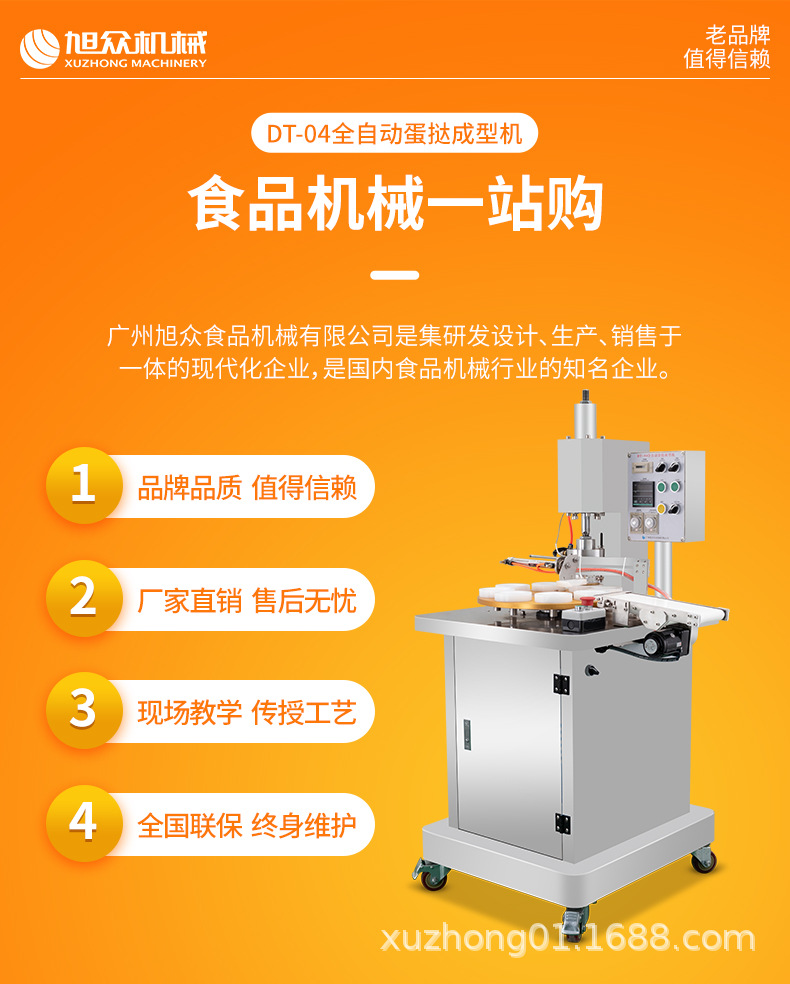 旭众机械
XUZHONG MACHINERY

老品牌
值得信赖

DT-04全自动蛋挞成型机

食品机械一站购

广州旭众食品机械有限公司是集研发设计、生产、销售于一体的现代化企业，是国内食品机械行业的知名企业。

1 品牌品质 值得信赖

2 厂家直销 售后无忧

3 现场教学 传授工艺

4 全国联保 终身维护

xuzhong01.1688.com