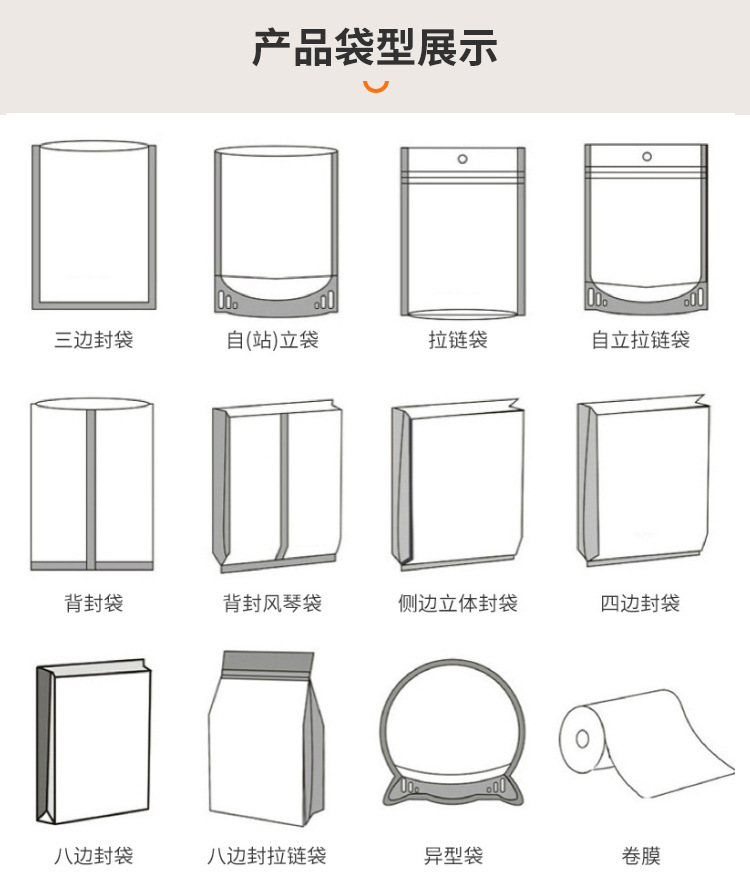 产品袋型展示

三边封袋
自(站)立袋
拉链袋
自立拉链袋

背封袋
背封风琴袋
侧边立体封袋
四边封袋

八边封袋
八边封拉链袋
异型袋
卷膜