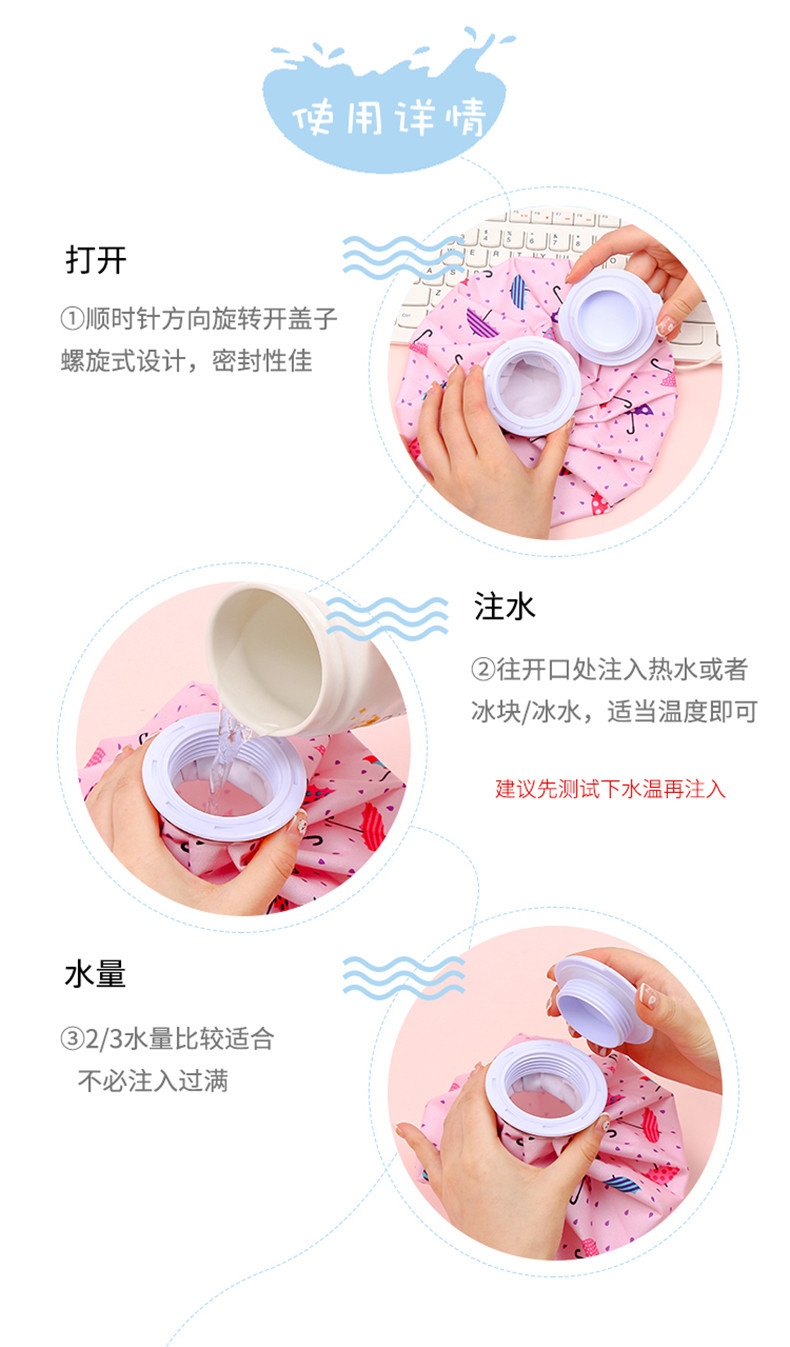 使用详情

打开

①顺时针方向旋转开盖子
螺旋式设计，密封性佳

注水

②往开口处注入热水或者
冰块/冰水，适当温度即可

建议先测试下水温再注入

水量

③2/3水量比较适合
不必注入过满