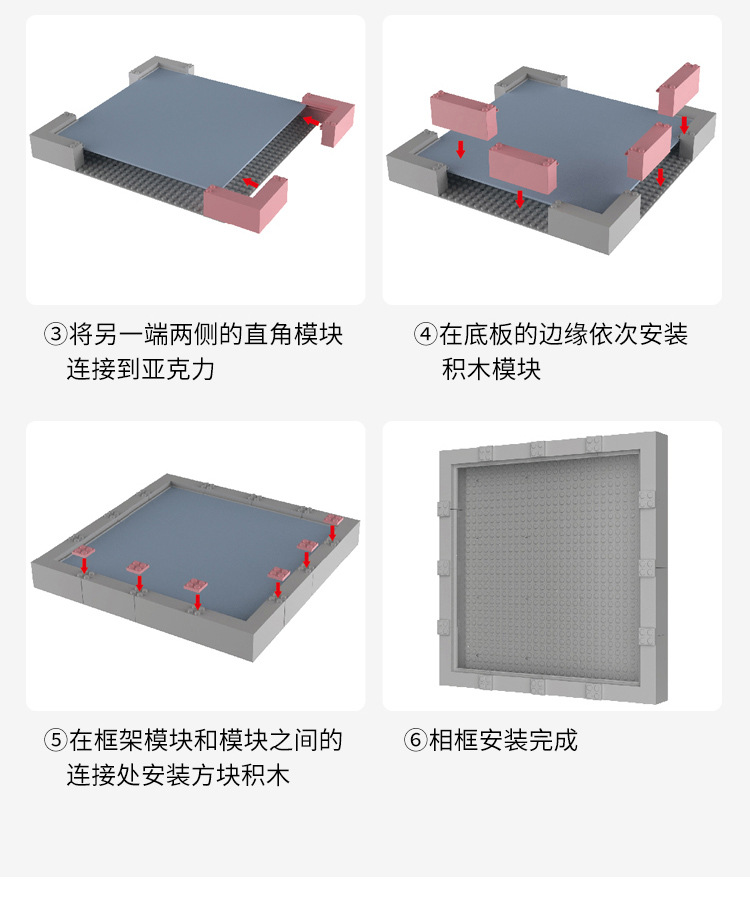 ③将另一端两侧的直角模块连接到亚克力

④在底板的边缘依次安装积木模块

⑤在框架模块和模块之间的连接处安装方块积木

⑥相框安装完成