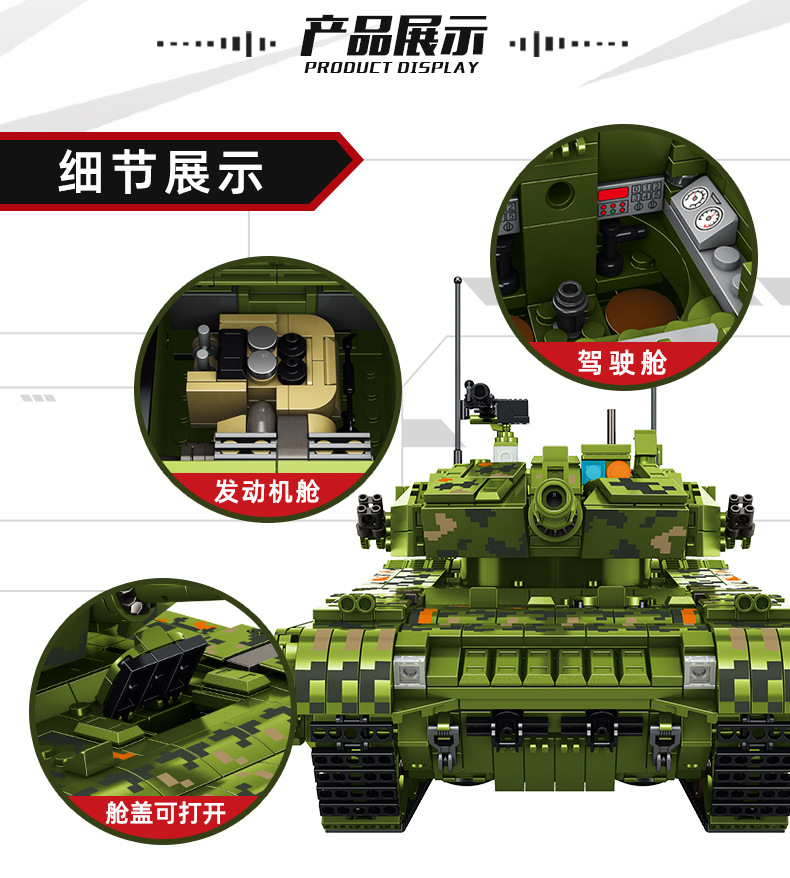 产品展示
PRODUCT DISPLAY

细节展示

驾驶舱

发动机舱

舱盖可打开