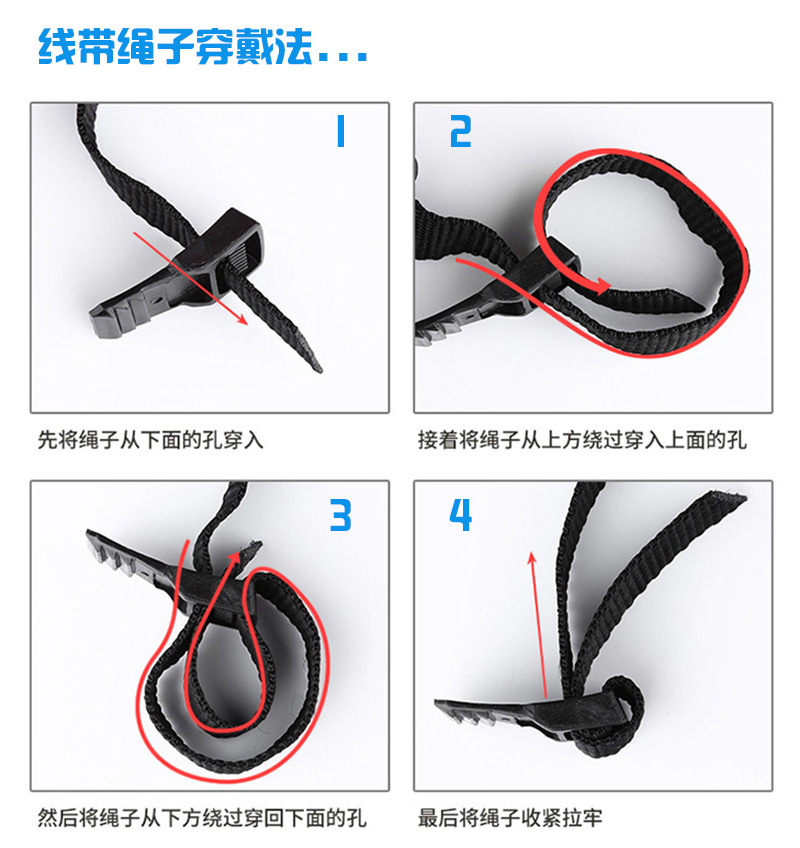 线带绳子穿戴法...

1

先将绳子从下面的孔穿入

2

接着将绳子从上方绕过穿入上面的孔

3

然后将绳子从下方绕过穿回下面的孔

4

最后将绳子收紧拉牢